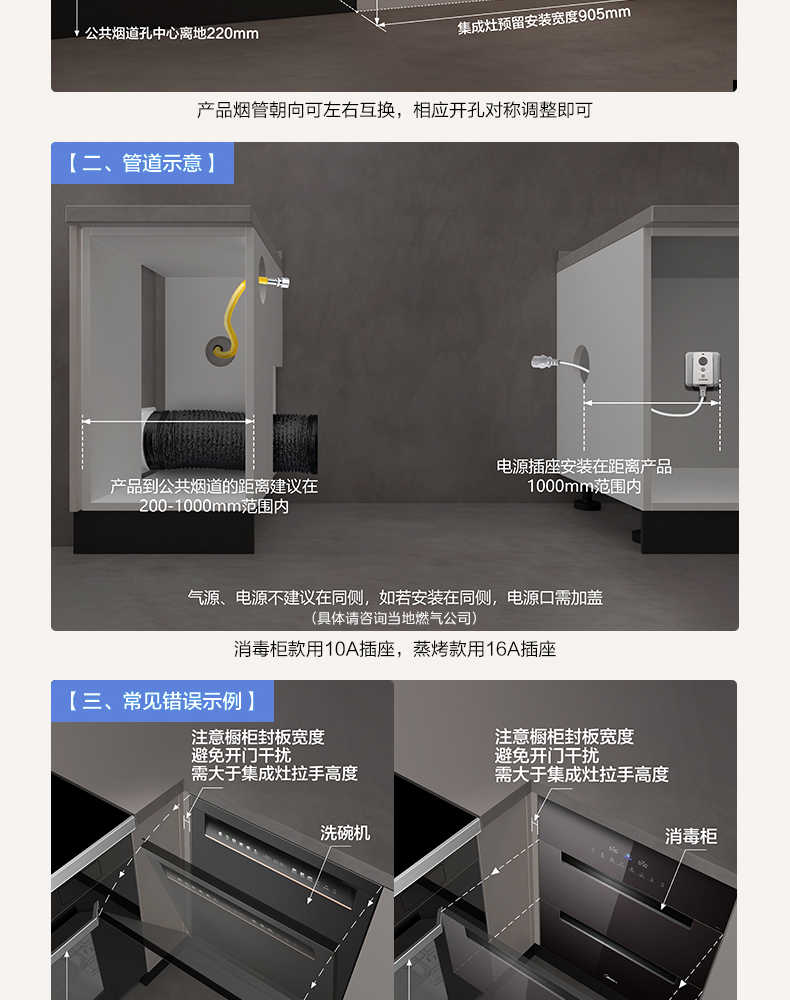 公共烟道孔中心离地220mm

集成灶预留安装宽度905mm

产品烟管朝向可左右互换，相应开孔对称调整即可

【二、管道示意】

产品到公共烟道的距离建议在200-1000mm范围内

电源插座安装在距离产品1000mm范围内

气源、电源不建议在同侧，如若安装在同侧，电源口需加盖
（具体请咨询当地燃气公司）

消毒柜款用10A插座，蒸烤款用16A插座

【三、常见错误示例】

注意橱柜封板宽度
避免开门干扰
需大于集成灶拉手高度

洗碗机

注意橱柜封板宽度
避免开门干扰
需大于集成灶拉手高度

消毒柜