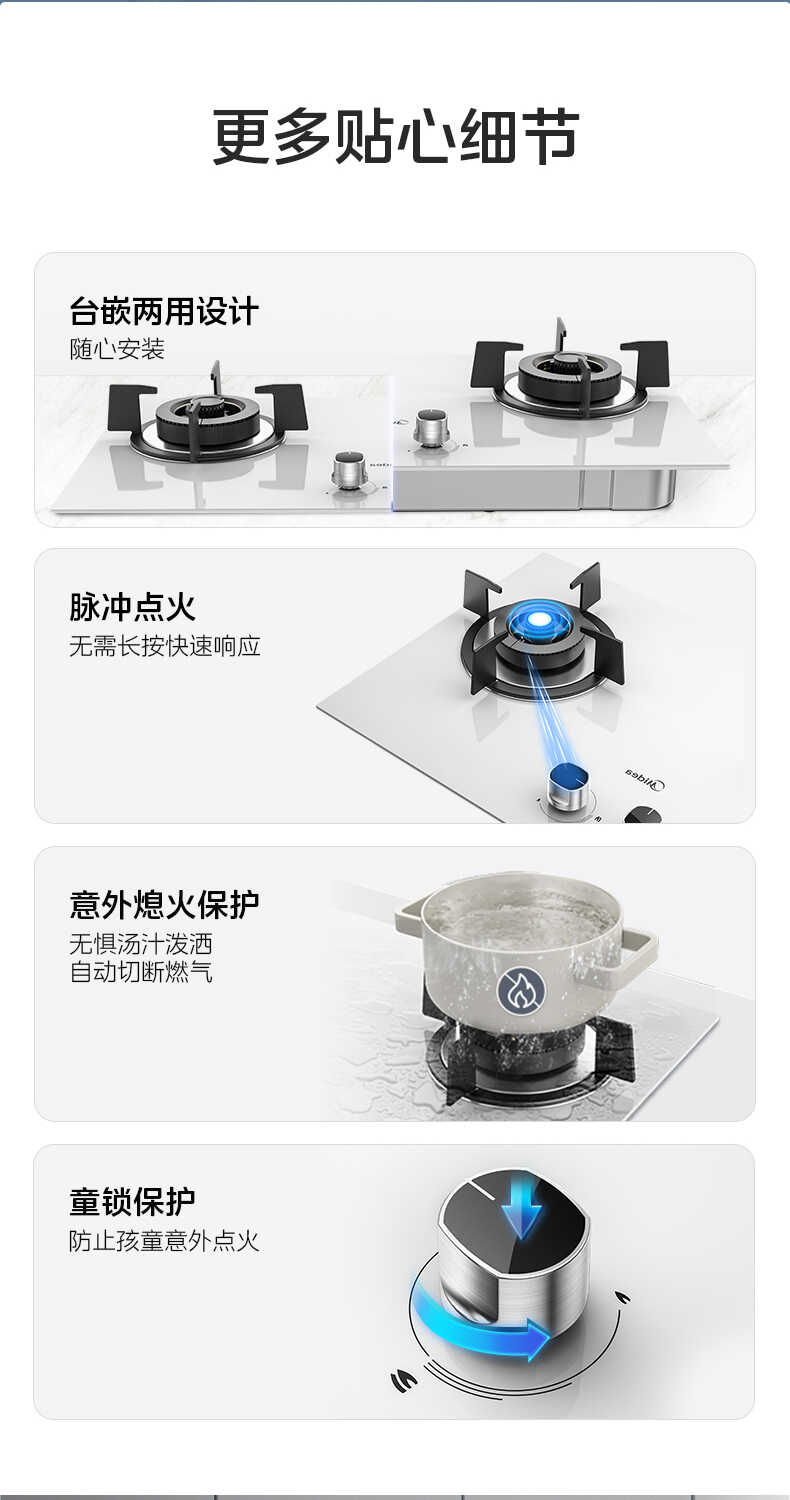 更多贴心细节

台嵌两用设计
随心安装

脉冲点火
无需长按快速响应

Midea

意外熄火保护
无惧汤汁泼洒
自动切断燃气

童锁保护
防止孩童意外点火