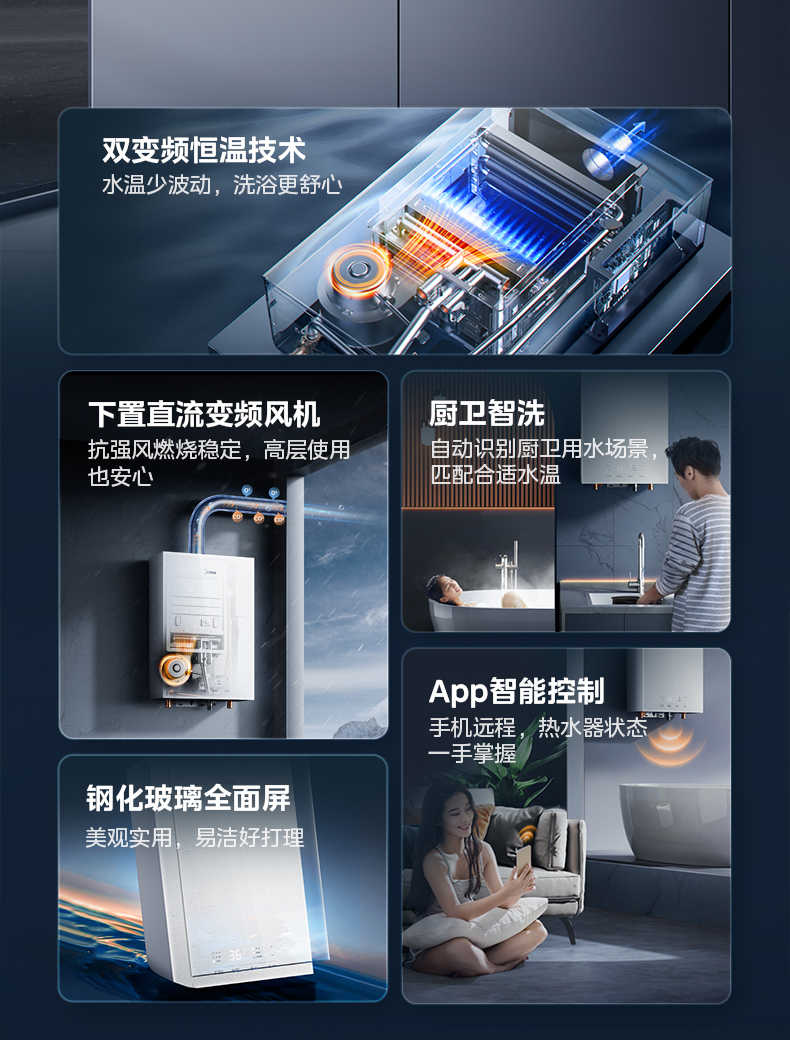 双变频恒温技术
水温少波动，洗浴更舒心

下置直流变频风机
抗强风燃烧稳定，高层使用也安心

厨卫智洗
自动识别厨卫用水场景，匹配合适水温

App智能控制
手机远程，热水器状态一手掌握

钢化玻璃全面屏
美观实用，易洁好打理