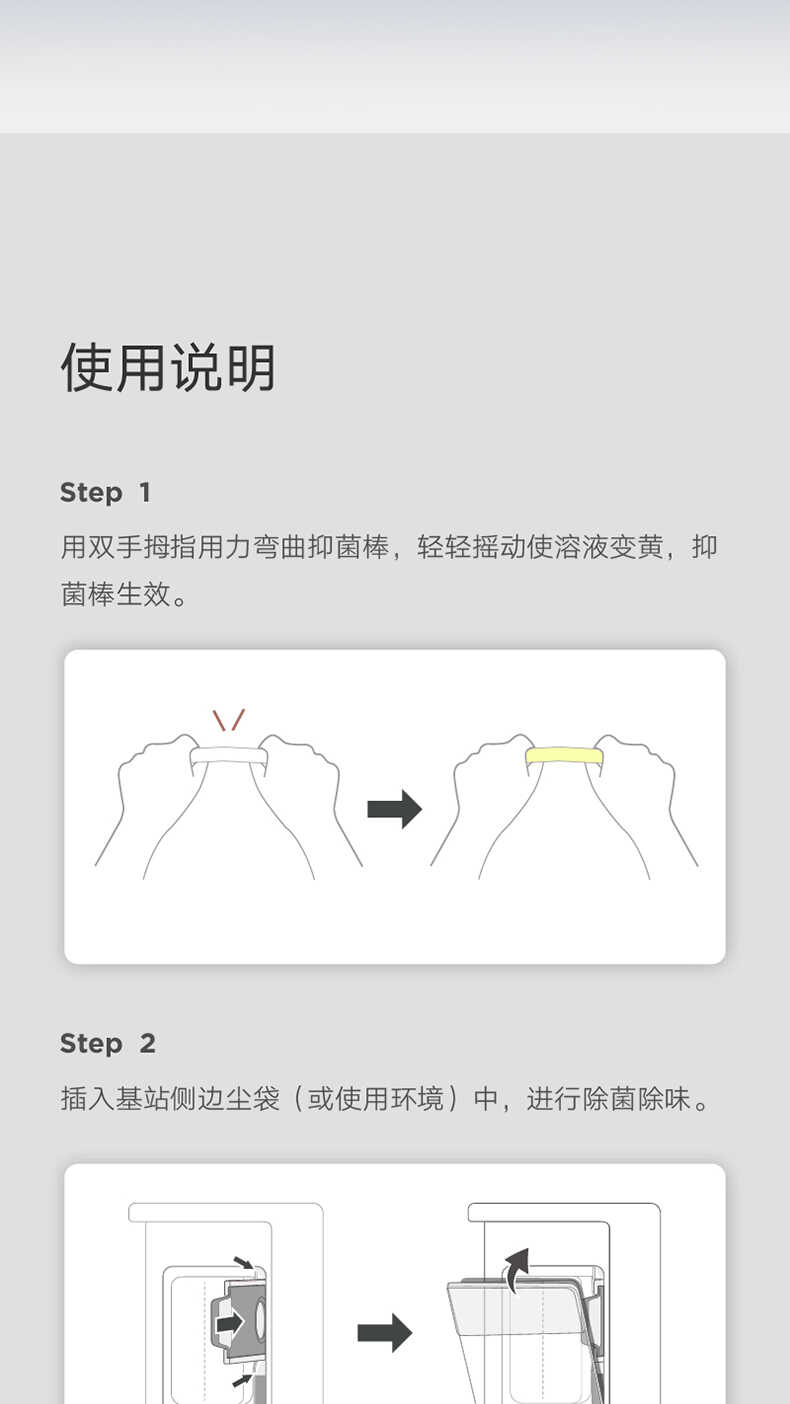 使用说明

Step 1

用双手拇指用力弯曲抑菌棒，轻轻摇动使溶液变黄，抑菌棒生效。

Step 2

插入基站侧边尘袋（或使用环境）中，进行除菌除味。