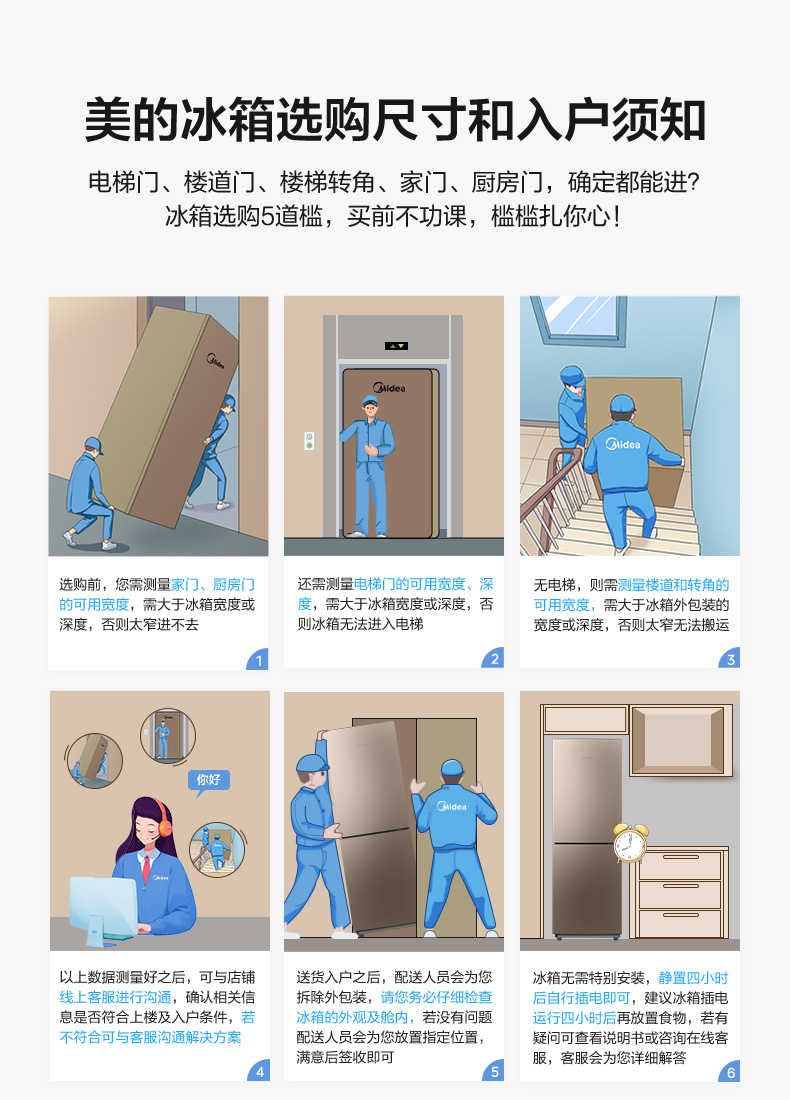 美的冰箱选购尺寸和入户须知

电梯门、楼道门、楼梯转角、家门、厨房门，确定都能进？
冰箱选购5道槛，买前不功课，槛槛扎你心！

Midea

选购前，您需测量家门、厨房门的可用宽度，需大于冰箱宽度或深度，否则太窄进不去

1

Midea

还需测量电梯门的可用宽度、深度，需大于冰箱宽度或深度，否则冰箱无法进入电梯

2

Midea

无电梯，则需测量楼道和转角的可用宽度，需大于冰箱外包装的宽度或深度，否则太窄无法搬运

3

你好

Midea

以上数据测量好之后，可与店铺线上客服进行沟通，确认相关信息是否符合上楼及入户条件，若不符合可与客服沟通解决方案

4

Midea

送货入户之后，配送人员会为您拆除外包装，请您务必仔细检查冰箱的外观及舱内，若没有问题配送人员会为您放置指定位置，满意后签收即可

5

冰箱无需特别安装，静置四小时后自行插电即可，建议冰箱插电运行四小时后再放置食物，若有疑问可查看说明书或咨询在线客服，客服会为您详细解答

6