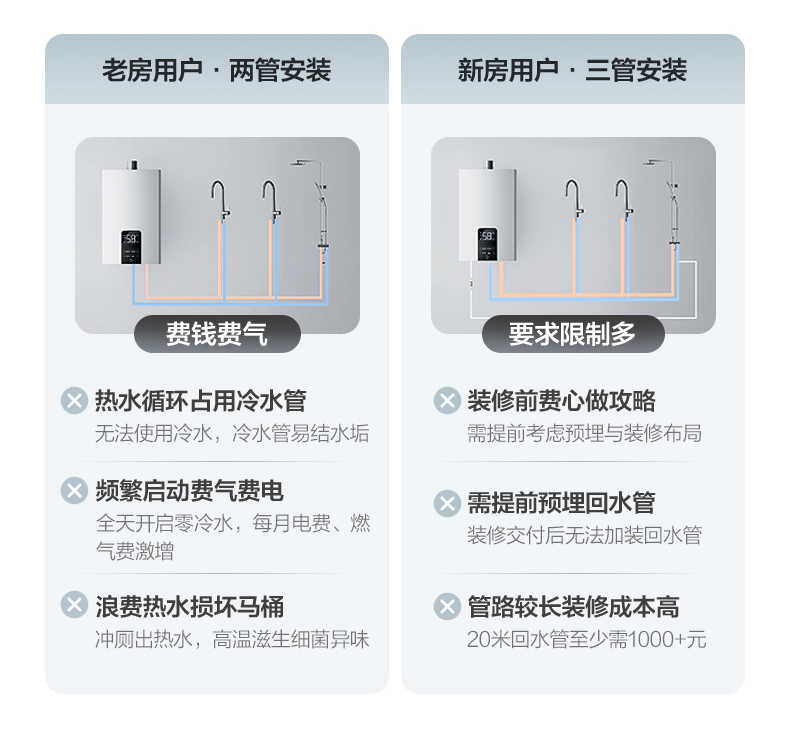 老房用户 · 两管安装

58

费钱费气

热水循环占用冷水管
无法使用冷水，冷水管易结水垢

频繁启动费气费电
全天开启零冷水，每月电费、燃气费激增

浪费热水损坏马桶
冲厕出热水，高温滋生细菌异味

新房用户 · 三管安装

58

要求限制多

装修前费心做攻略
需提前考虑预埋与装修布局

需提前预埋回水管
装修交付后无法加装回水管

管路较长装修成本高
20米回水管至少需1000+元