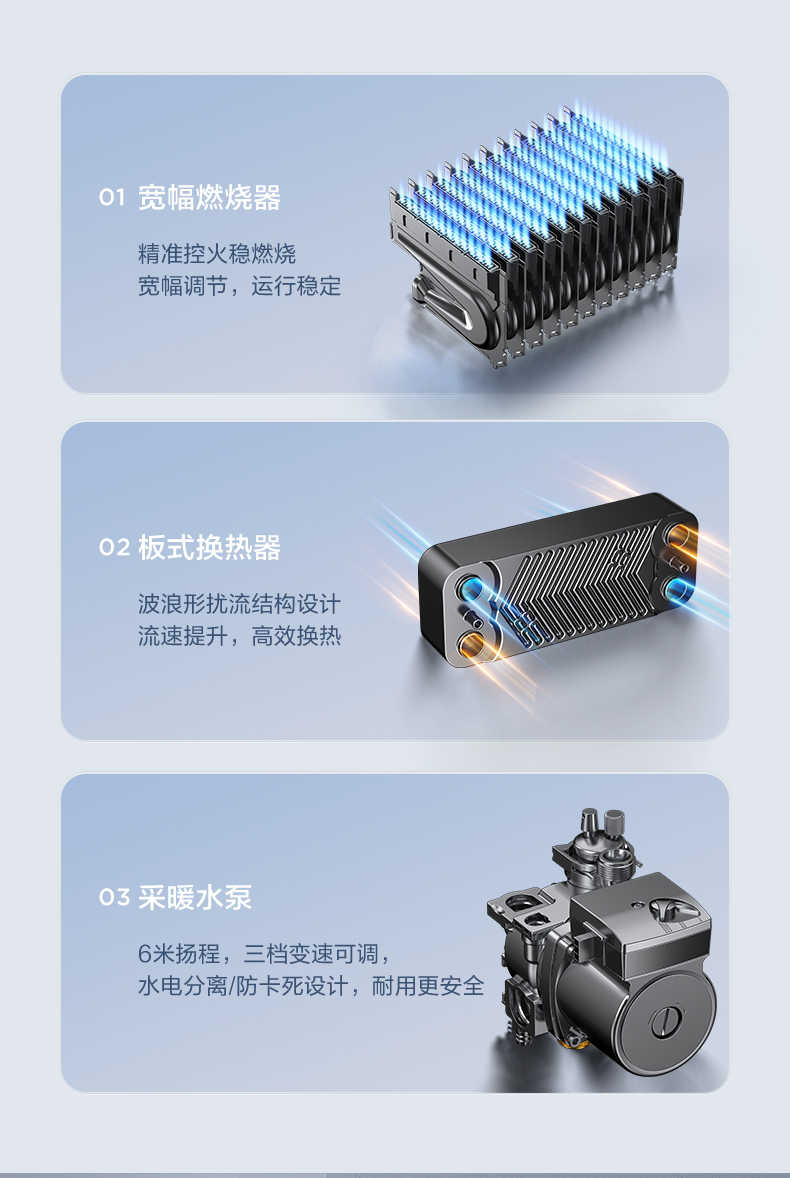 01 宽幅燃烧器

精准控火稳燃烧
宽幅调节，运行稳定

02 板式换热器

波浪形扰流结构设计
流速提升，高效换热

03 采暖水泵

6米扬程，三档变速可调，
水电分离/防卡死设计，耐用更安全