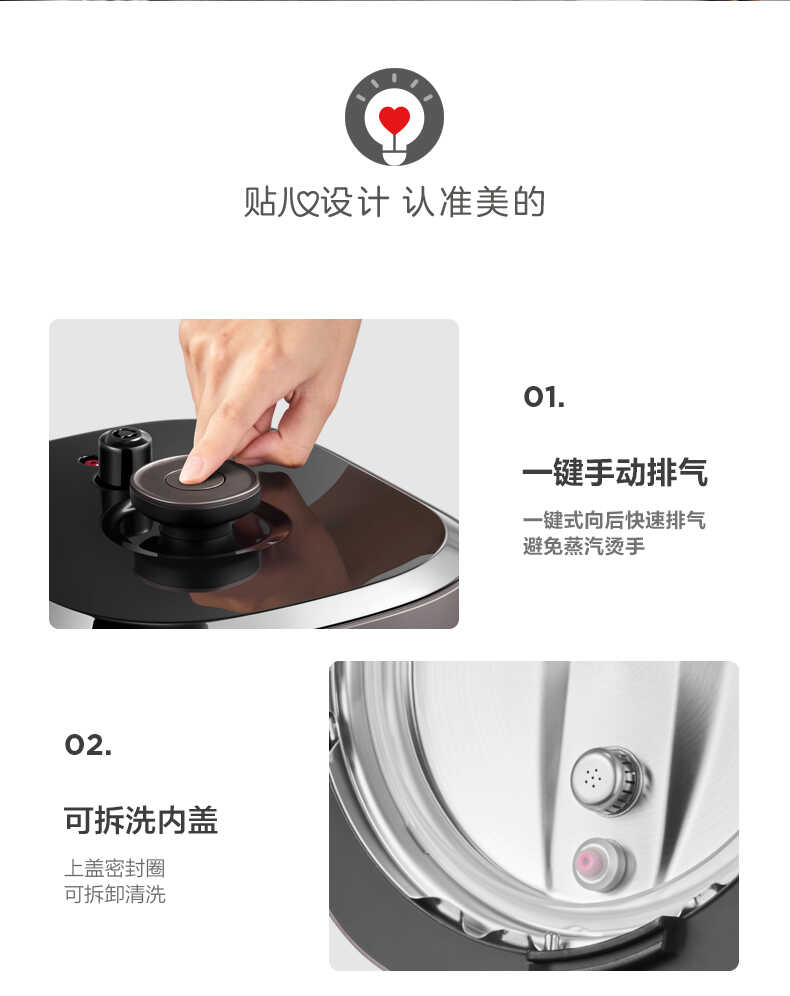 贴心设计 认准美的

01.

一键手动排气

一键式向后快速排气
避免蒸汽烫手

02.

可拆洗内盖

上盖密封圈
可拆卸清洗