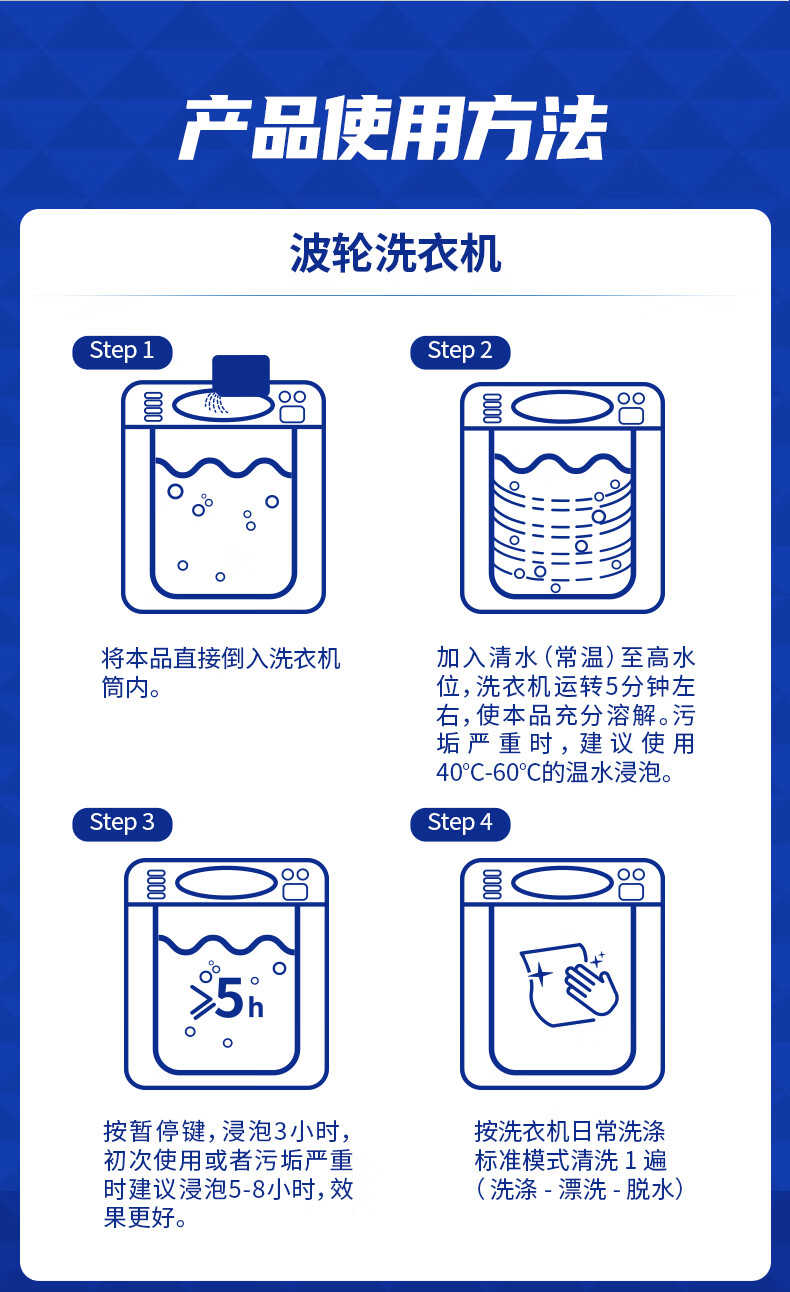 产品使用方法

波轮洗衣机

Step 1

将本品直接倒入洗衣机筒内。

Step 2

加入清水（常温）至高水位，洗衣机运转5分钟左右，使本品充分溶解。污垢严重时，建议使用40℃-60℃的温水浸泡。

Step 3

≥5h

按暂停键，浸泡3小时，初次使用或者污垢严重时建议浸泡5-8小时，效果更好。

Step 4

按洗衣机日常洗涤标准模式清洗 1 遍（洗涤 - 漂洗 - 脱水）