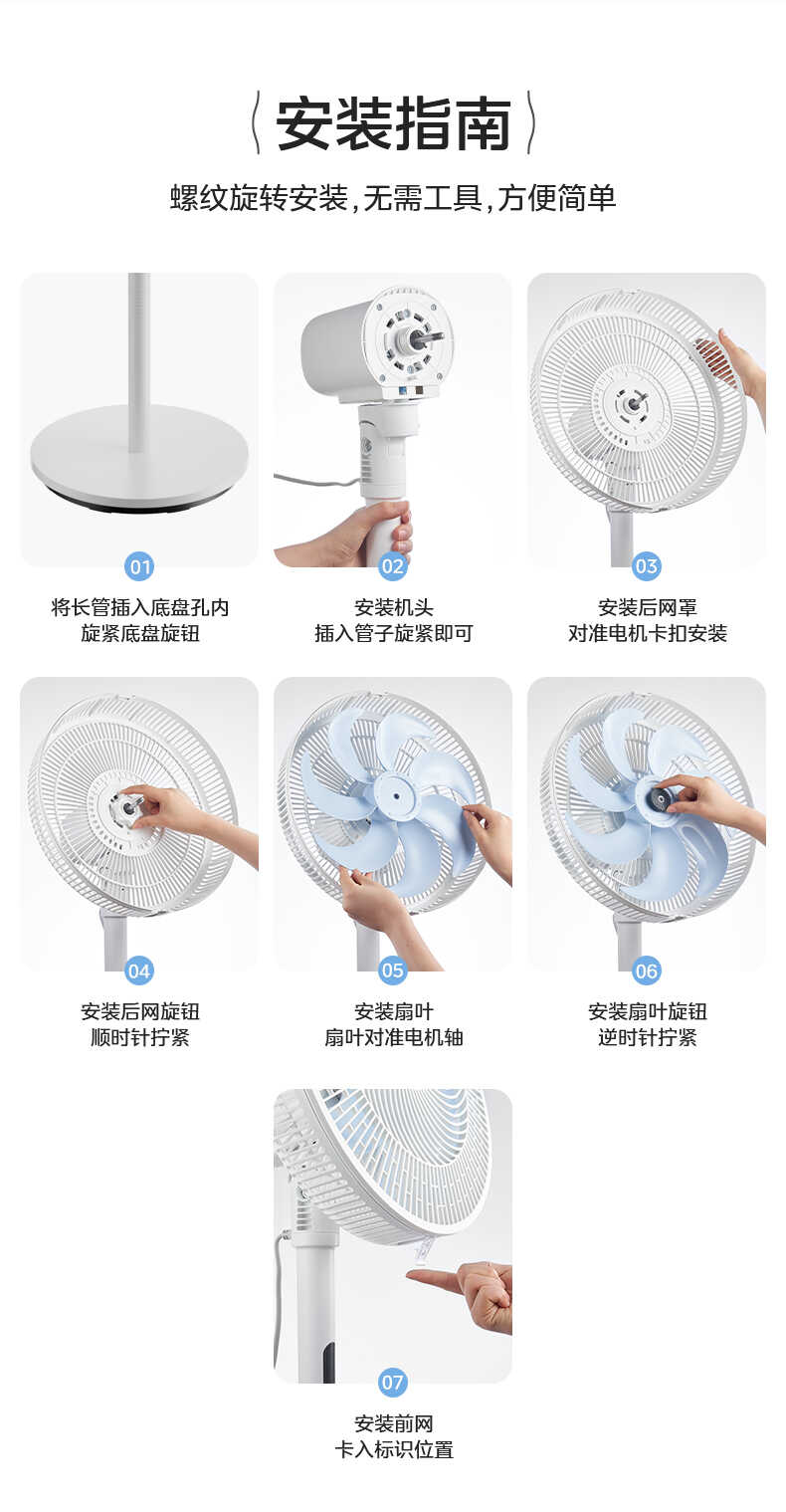 安装指南

螺纹旋转安装,无需工具,方便简单

01
将长管插入底盘孔内
旋紧底盘旋钮

02
安装机头
插入管子旋紧即可

03
安装后网罩
对准电机卡扣安装

04
安装后网旋钮
顺时针拧紧

05
安装扇叶
扇叶对准电机轴

06
安装扇叶旋钮
逆时针拧紧

07
安装前网
卡入标识位置