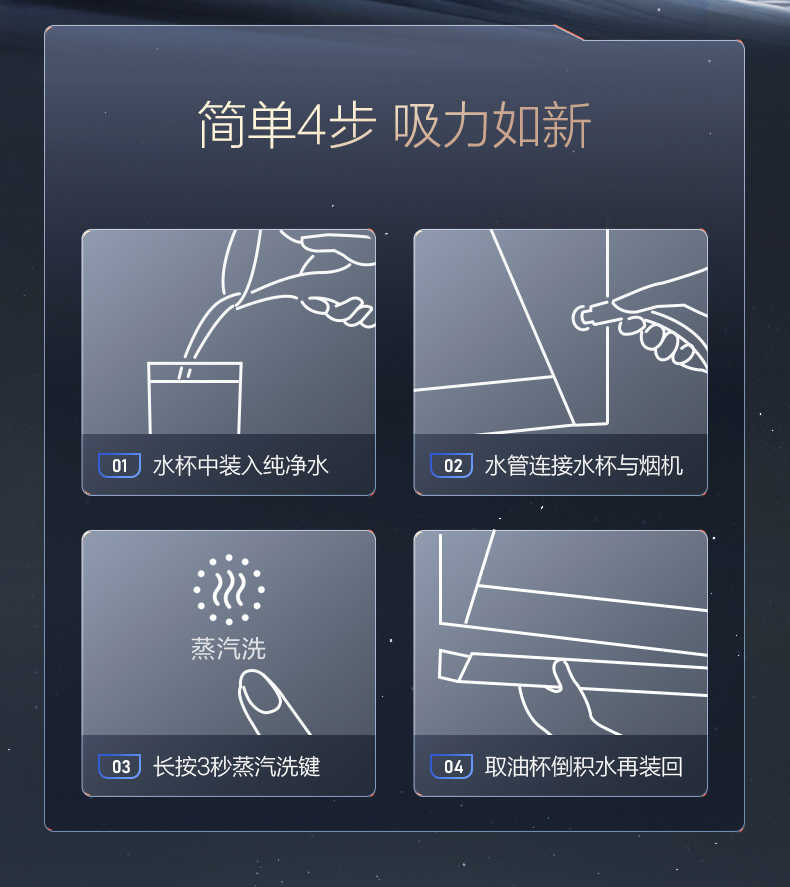 简单4步 吸力如新

01 水杯中装入纯净水

02 水管连接水杯与烟机

蒸汽洗

03 长按3秒蒸汽洗键

04 取油杯倒积水再装回