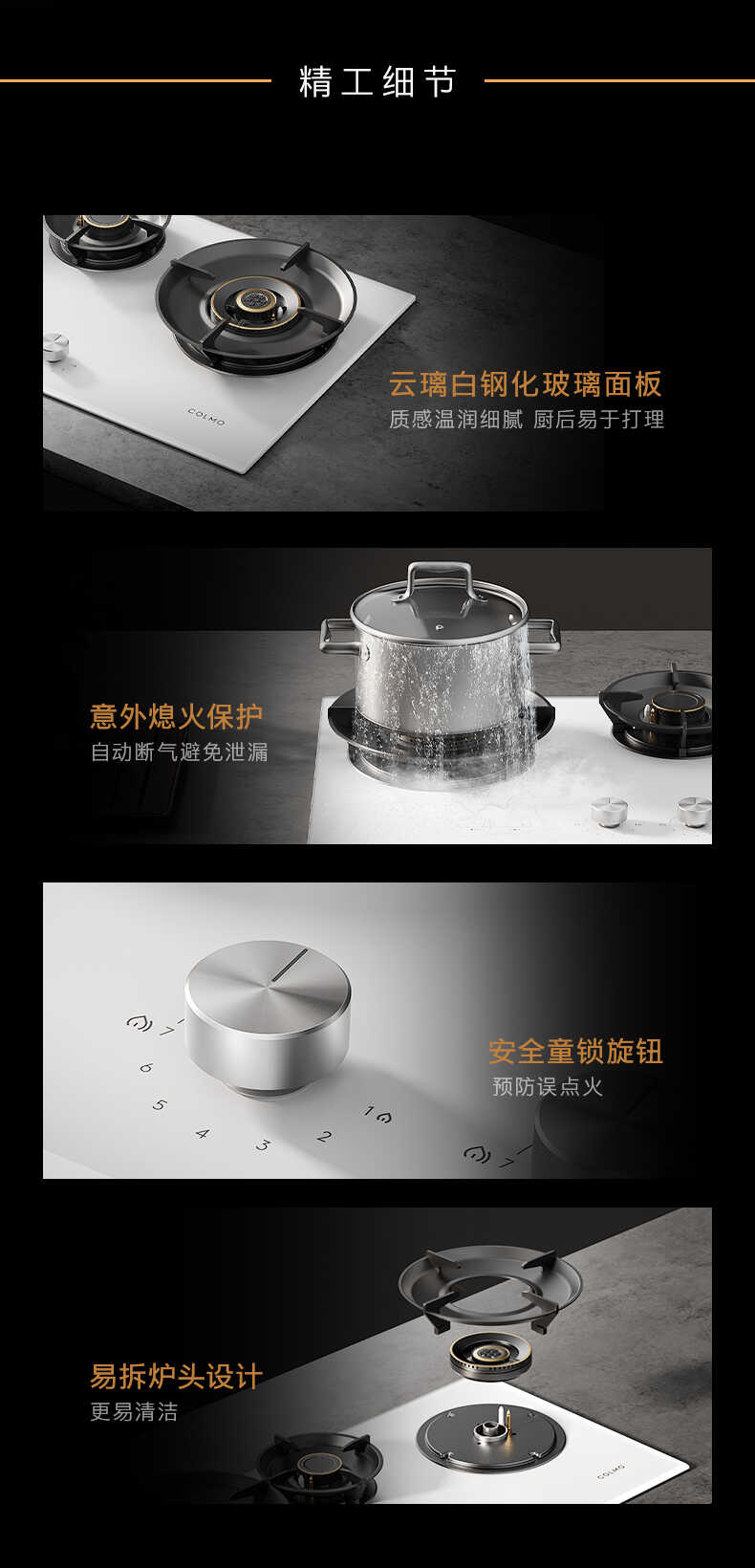 精工细节

COLMO

云璃白钢化玻璃面板
质感温润细腻 厨后易于打理

意外熄火保护
自动断气避免泄漏

7
6
5
4
3
2
1
7

安全童锁旋钮
预防误点火

易拆炉头设计
更易清洁

COLMO