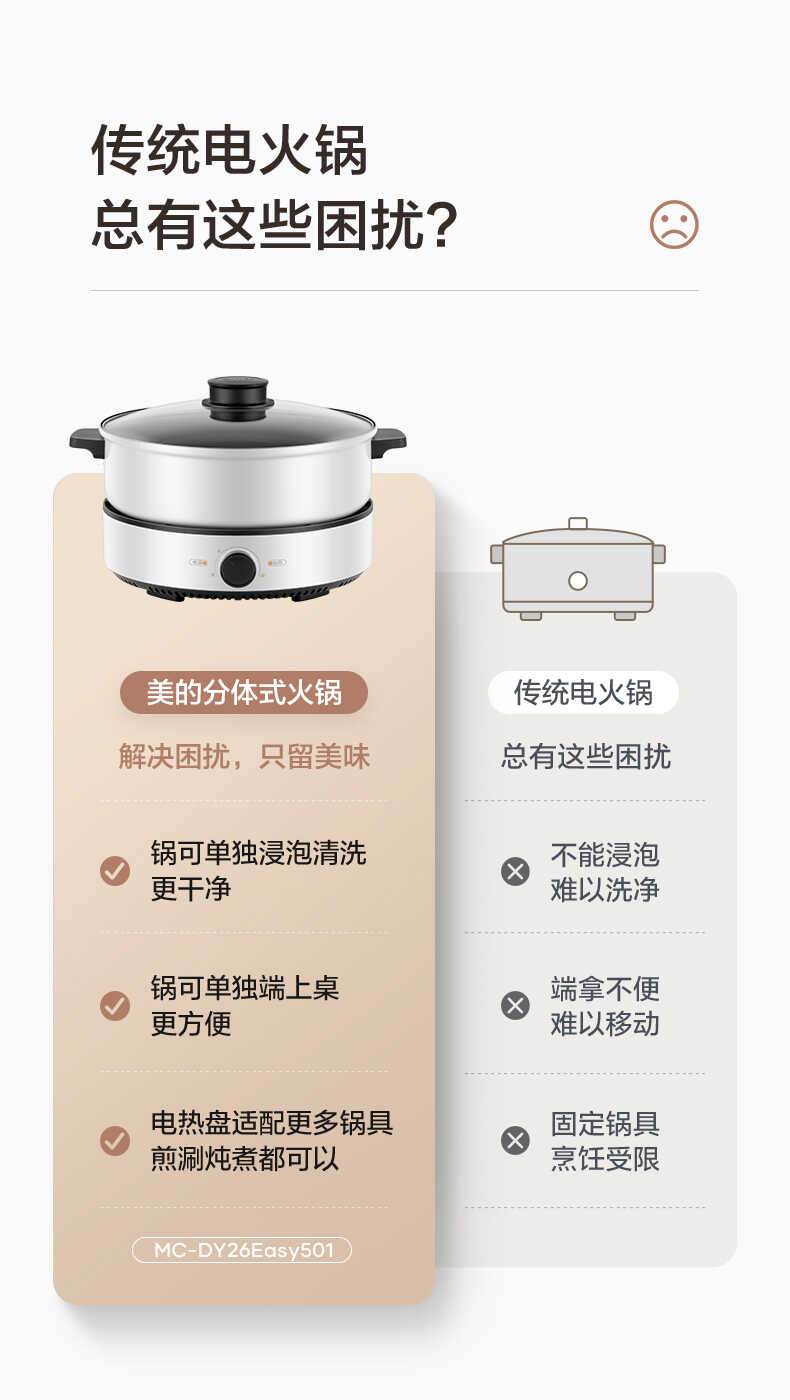 传统电火锅
总有这些困扰?

美的分体式火锅
解决困扰，只留美味

锅可单独浸泡清洗
更干净

锅可单独端上桌
更方便

电热盘适配更多锅具
煎涮炖煮都可以

MC-DY26Easy501

传统电火锅
总有这些困扰

不能浸泡
难以洗净

端拿不便
难以移动

固定锅具
烹饪受限