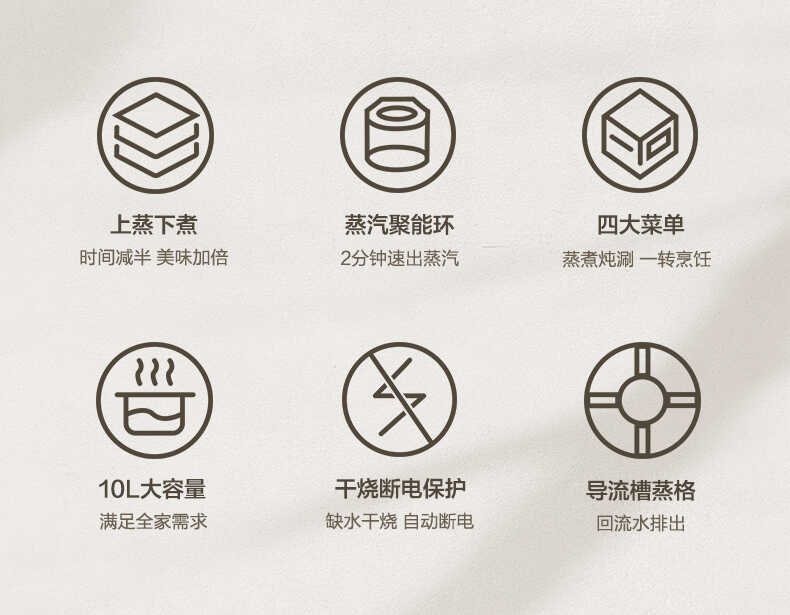 上蒸下煮
时间减半 美味加倍

蒸汽聚能环
2分钟速出蒸汽

四大菜单
蒸煮炖涮 一转烹饪

10L大容量
满足全家需求

干烧断电保护
缺水干烧 自动断电

导流槽蒸格
回流水排出