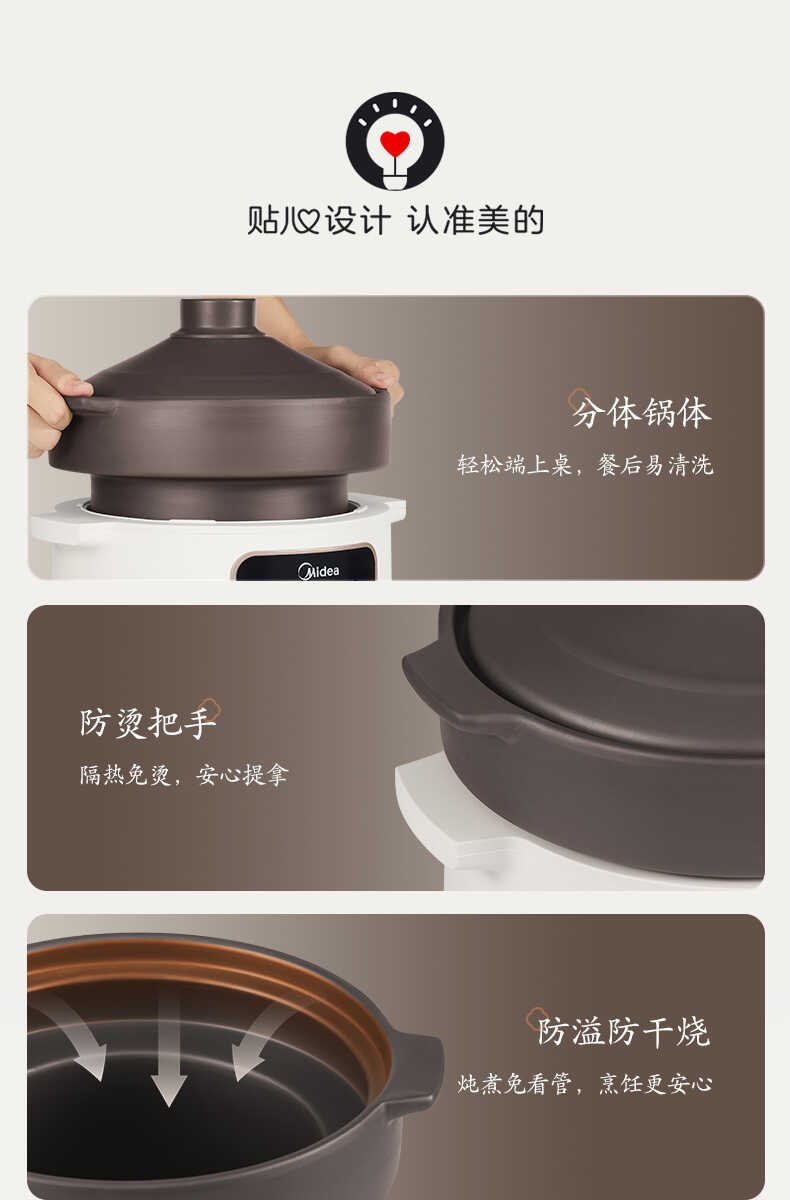 贴心设计 认准美的

分体锅体

轻松端上桌，餐后易清洗

Midea

防烫把手

隔热免烫，安心提拿

防溢防干烧

炖煮免看管，烹饪更安心