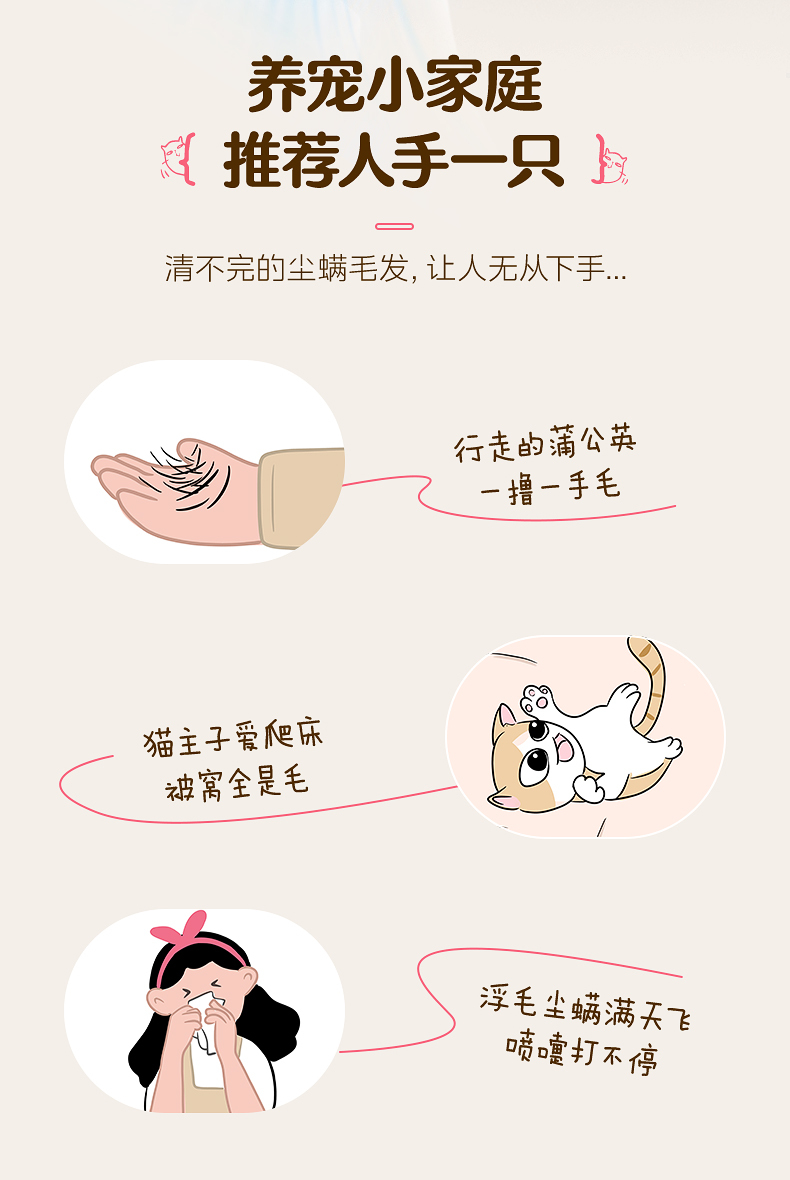 养宠小家庭
推荐人手一只

清不完的尘螨毛发, 让人无从下手...

行走的蒲公英
一撸一手毛

猫主子爱爬床
被窝全是毛

浮毛尘螨满天飞
喷嚏打不停