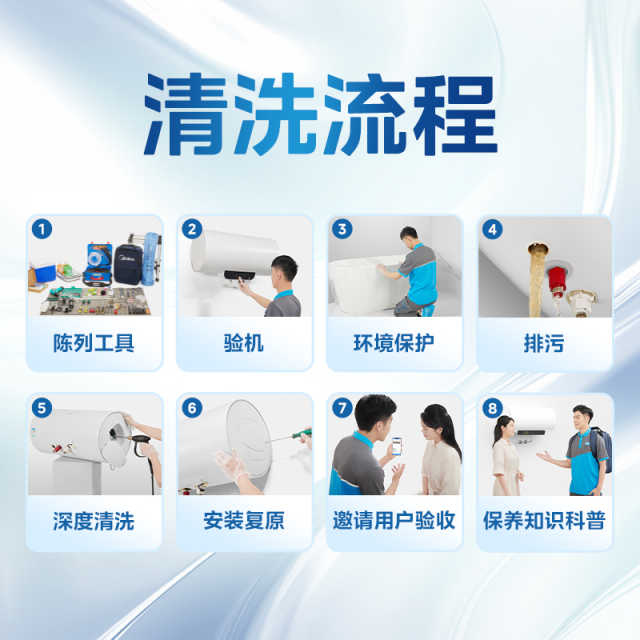 清洗流程

1
陈列工具

2
验机

3
环境保护

4
排污

5
深度清洗

6
安装复原

7
邀请用户验收

8
保养知识科普