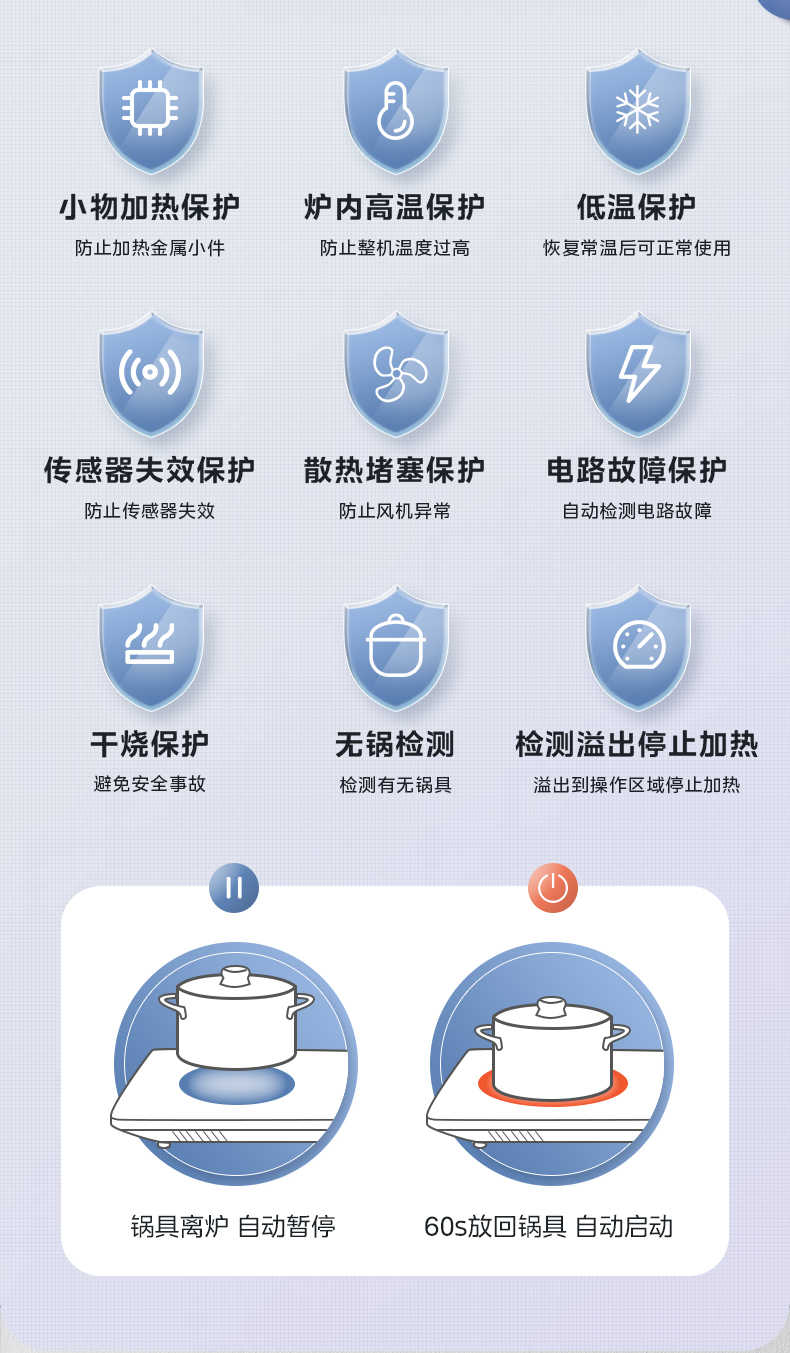 小物加热保护
防止加热金属小件

炉内高温保护
防止整机温度过高

低温保护
恢复常温后可正常使用

传感器失效保护
防止传感器失效

散热堵塞保护
防止风机异常

电路故障保护
自动检测电路故障

干烧保护
避免安全事故

无锅检测
检测有无锅具

检测溢出停止加热
溢出到操作区域停止加热

锅具离炉 自动暂停

60s放回锅具 自动启动