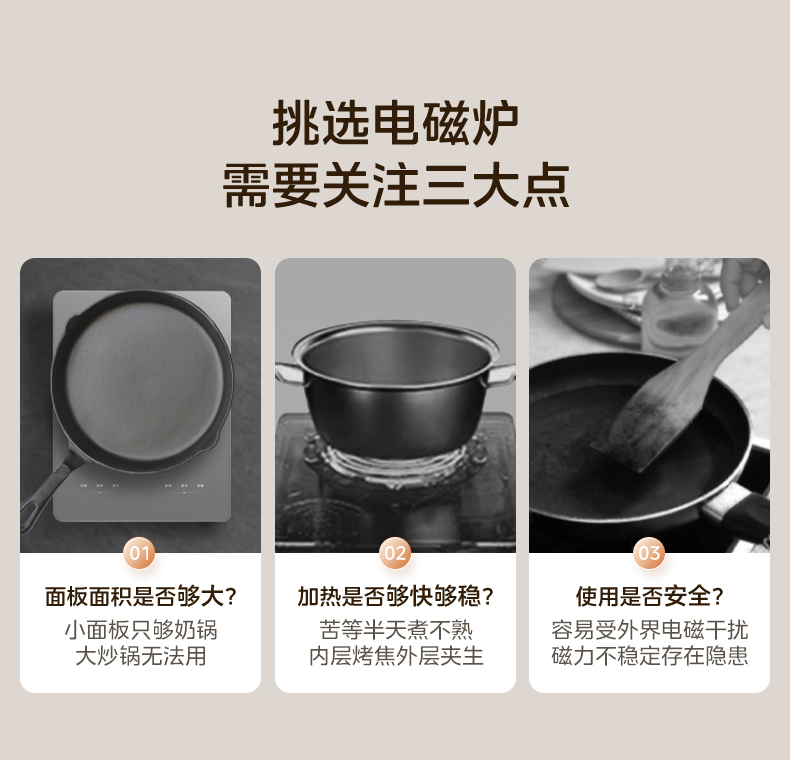 挑选电磁炉
需要关注三大点

01
面板面积是否够大?
小面板只够奶锅
大炒锅无法用

02
加热是否够快够稳?
苦等半天煮不熟
内层烤焦外层夹生

03
使用是否安全?
容易受外界电磁干扰
磁力不稳定存在隐患