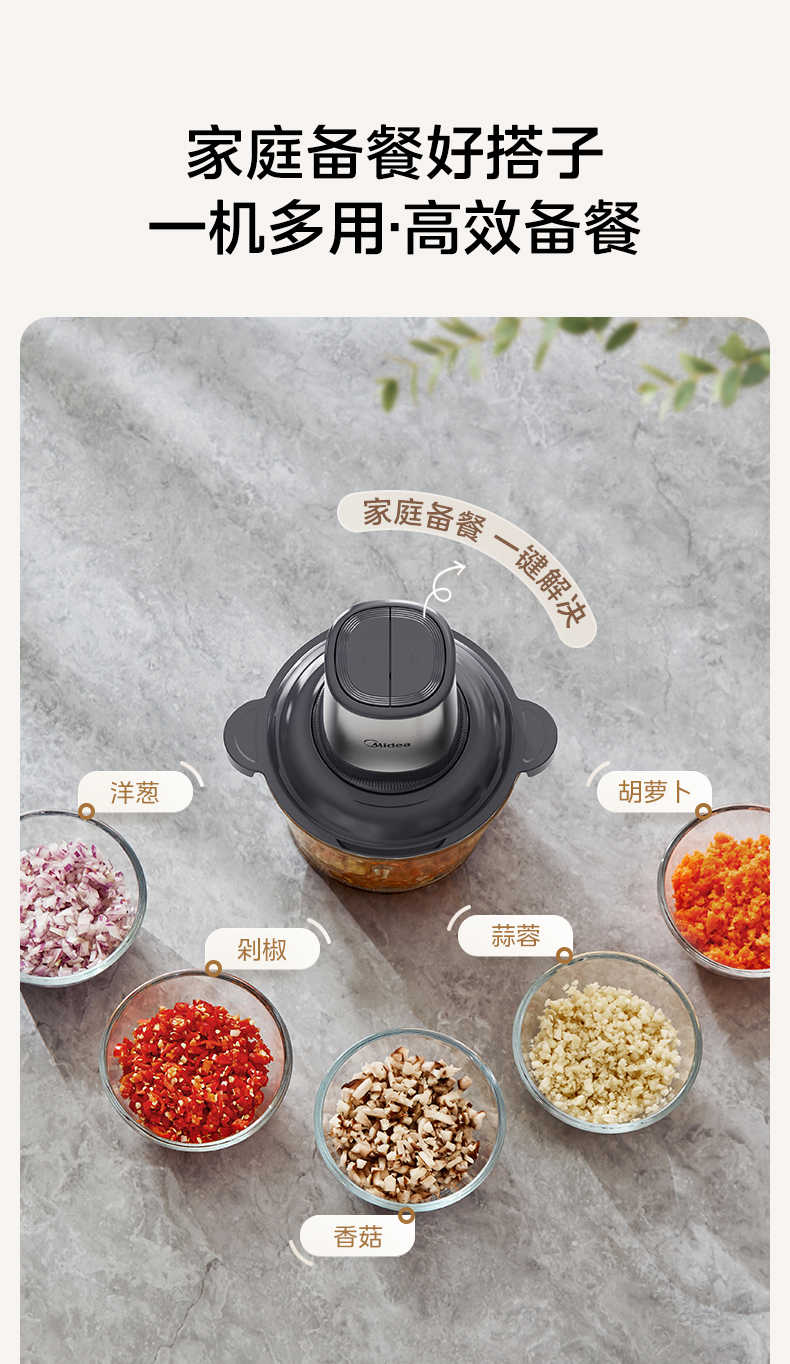 家庭备餐好搭子
一机多用·高效备餐

家庭备餐 一键解决

Midea

洋葱

胡萝卜

剁椒

蒜蓉

香菇