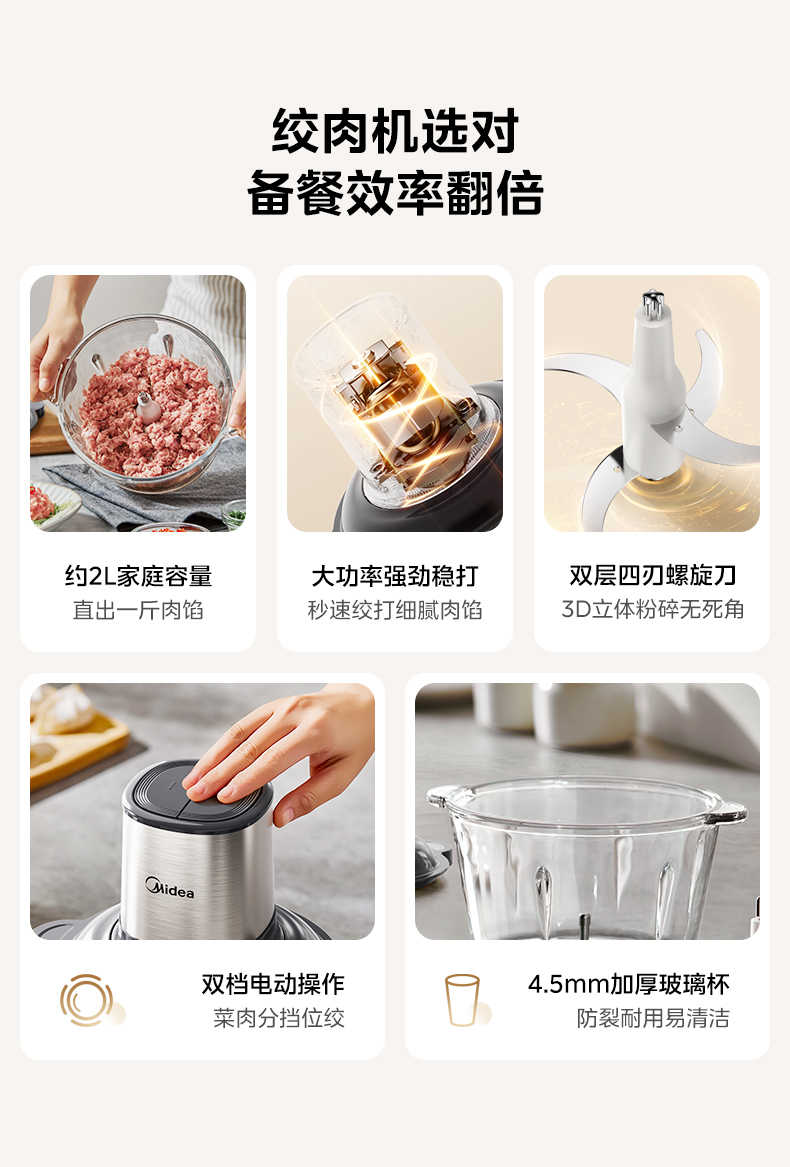 绞肉机选对
备餐效率翻倍

约2L家庭容量
直出一斤肉馅

大功率强劲稳打
秒速绞打细腻肉馅

双层四刃螺旋刀
3D立体粉碎无死角

Midea

双档电动操作
菜肉分挡位绞

4.5mm加厚玻璃杯
防裂耐用易清洁