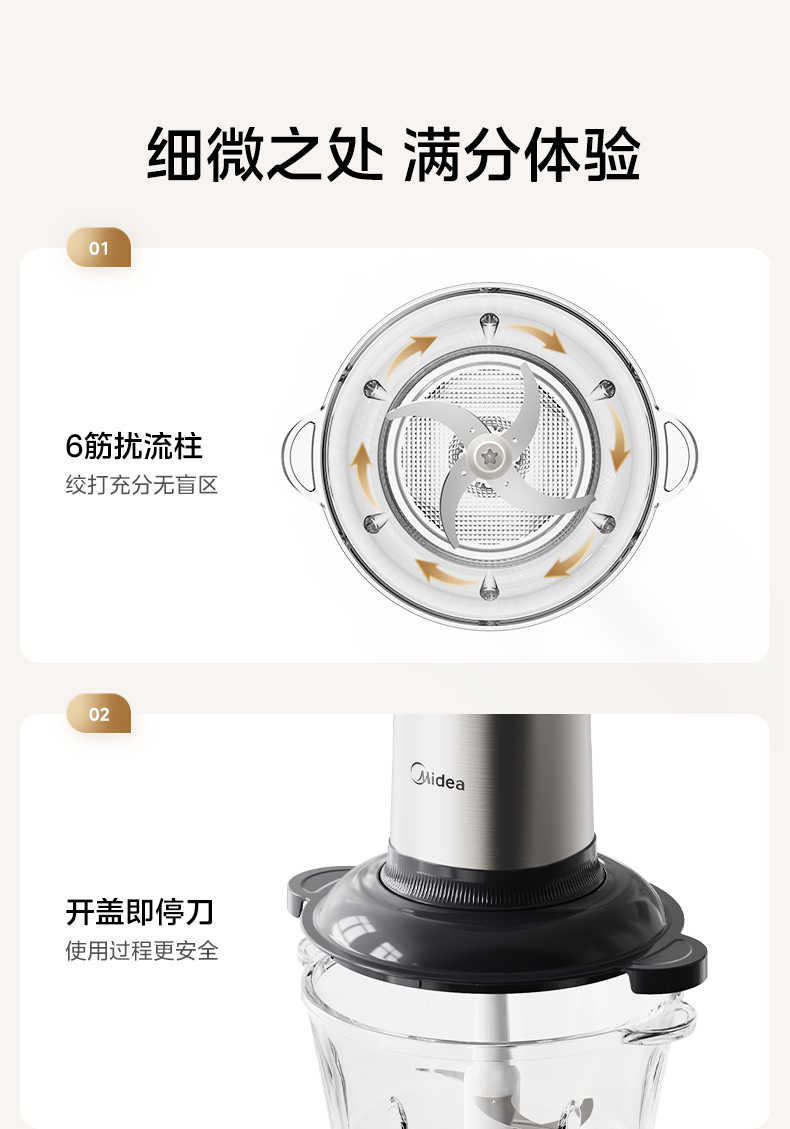 细微之处 满分体验

01

6筋扰流柱

绞打充分无盲区

02

Midea

开盖即停刀

使用过程更安全