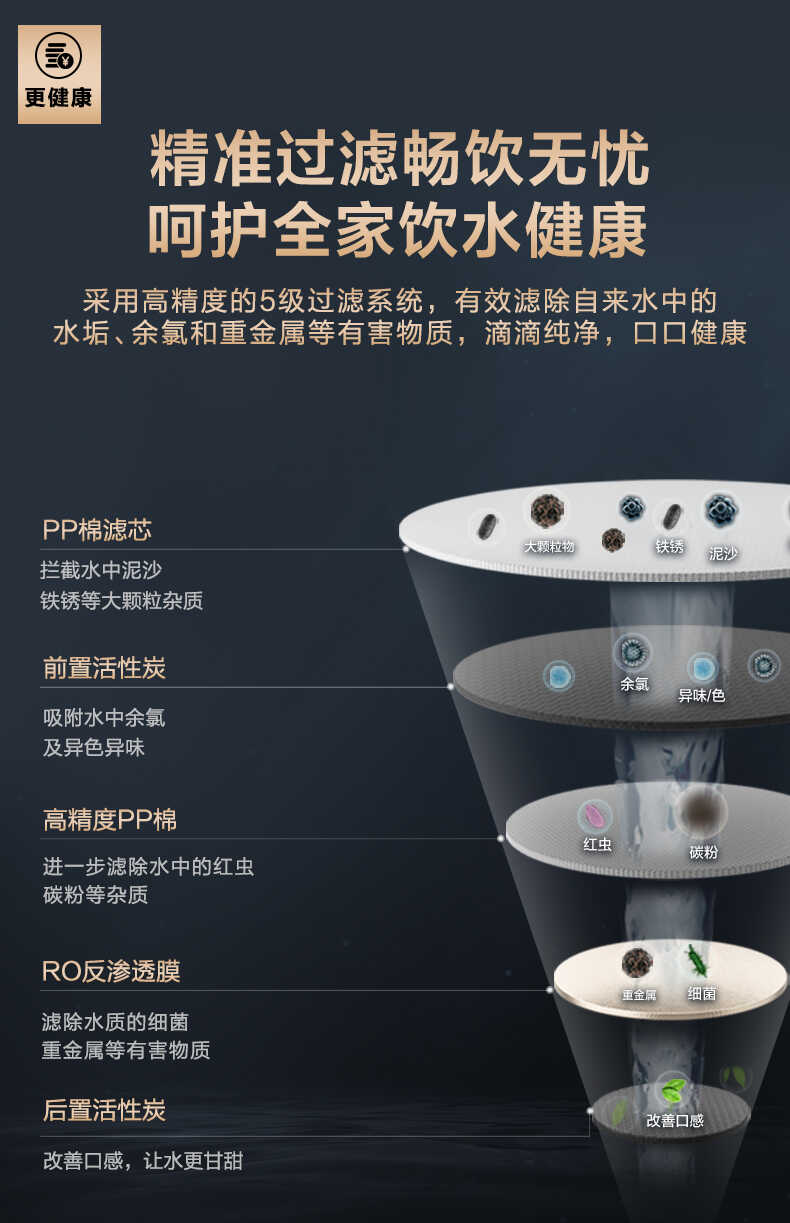 更健康

精准过滤畅饮无忧
呵护全家饮水健康

采用高精度的5级过滤系统，有效滤除自来水中的水垢、余氯和重金属等有害物质，滴滴纯净，口口健康

PP棉滤芯

拦截水中泥沙
铁锈等大颗粒杂质

大颗粒物 铁锈 泥沙

前置活性炭

吸附水中余氯
及异色异味

余氯 异味/色

高精度PP棉

进一步滤除水中的红虫
碳粉等杂质

红虫 碳粉

RO反渗透膜

滤除水质的细菌
重金属等有害物质

重金属 细菌

后置活性炭

改善口感，让水更甘甜

改善口感