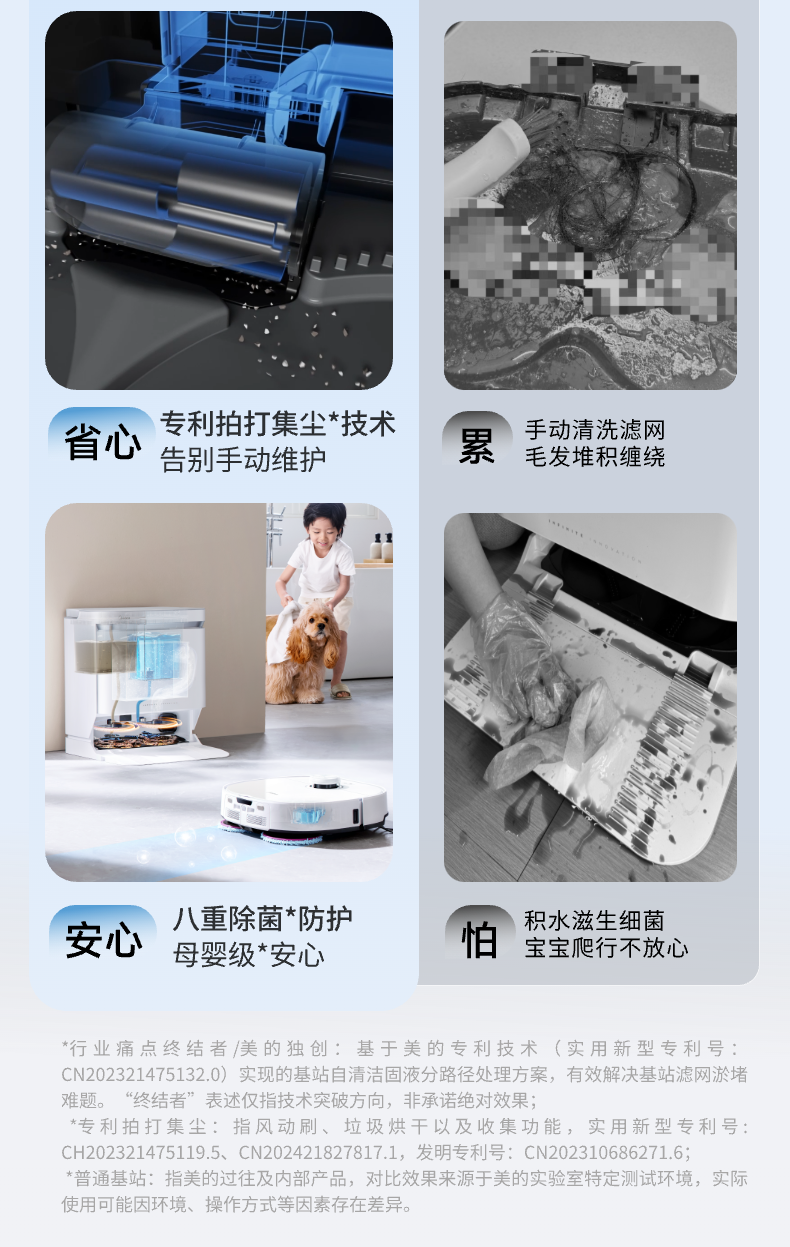 省心 专利拍打集尘*技术
告别手动维护

累 手动清洗滤网
毛发堆积缠绕

安心 八重除菌*防护
母婴级*安心

怕 积水滋生细菌
宝宝爬行不放心

*行业痛点终结者/美的独创：基于美的专利技术（实用新型专利号：CN202321475132.0）实现的基站自清洁固液分路径处理方案，有效解决基站滤网淤堵难题。“终结者”表述仅指技术突破方向，非承诺绝对效果；

*专利拍打集尘：指风动刷、垃圾烘干以及收集功能，实用新型专利号：CH202321475119.5、CN202421827817.1，发明专利号：CN202310686271.6；

*普通基站：指美的过往及内部产品，对比效果来源于美的实验室特定测试环境，实际使用可能因环境、操作方式等因素存在差异。