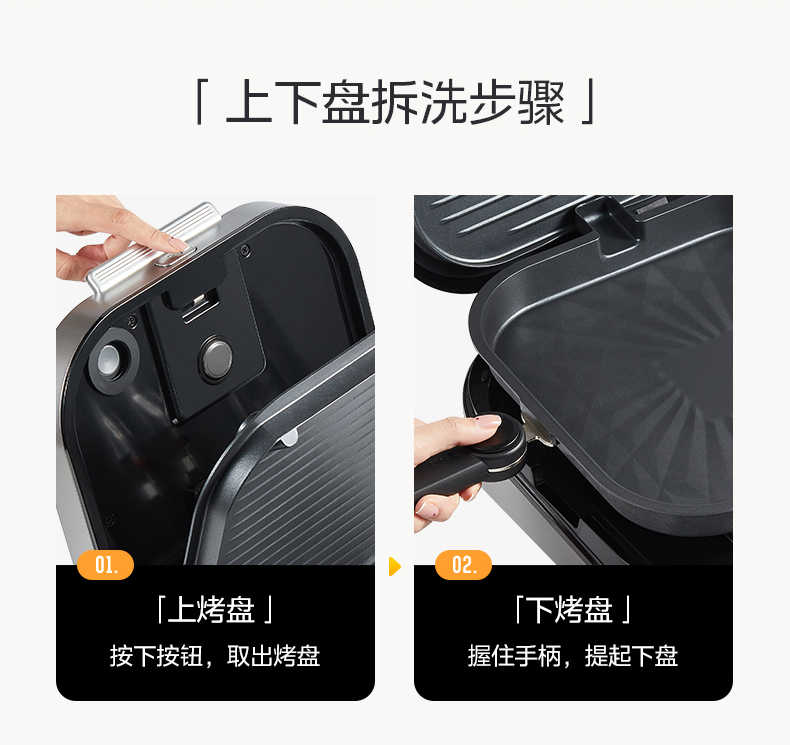 「 上下盘拆洗步骤 」

01.

「上烤盘 」

按下按钮，取出烤盘

02.

「下烤盘 」

握住手柄，提起下盘