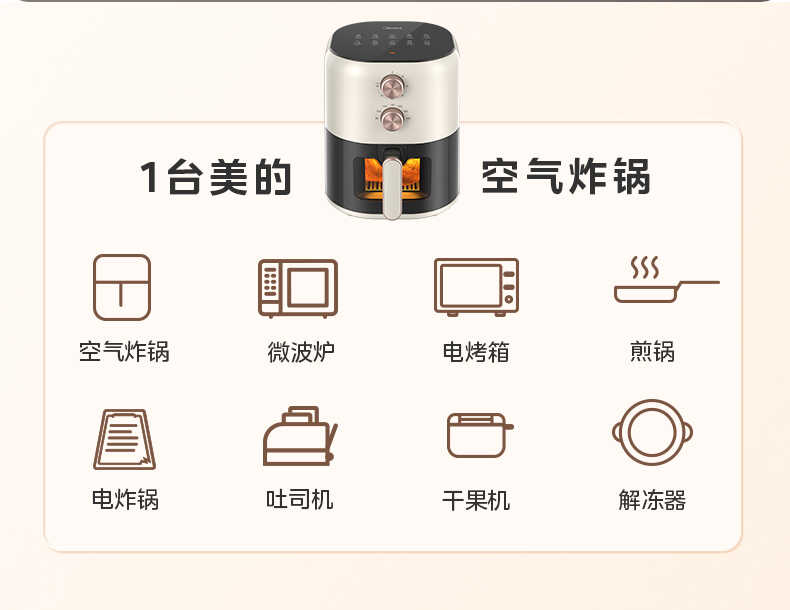 1台美的 空气炸锅

空气炸锅

微波炉

电烤箱

煎锅

电炸锅

吐司机

干果机

解冻器