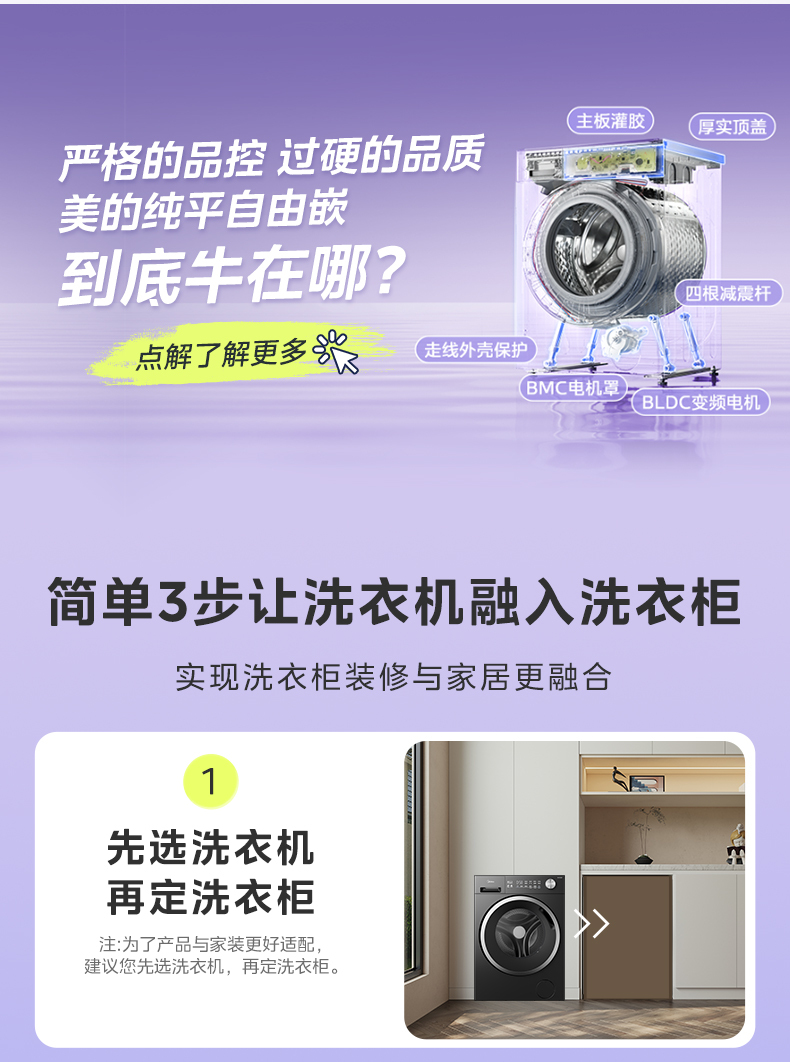 严格的品控 过硬的品质
美的纯平自由嵌
到底牛在哪?

点解了解更多

主板灌胶
厚实顶盖
四根减震杆
走线外壳保护
BMC电机罩
BLDC变频电机

简单3步让洗衣机融入洗衣柜

实现洗衣柜装修与家居更融合

1

先选洗衣机
再定洗衣柜

注:为了产品与家装更好适配,
建议您先选洗衣机,再定洗衣柜。