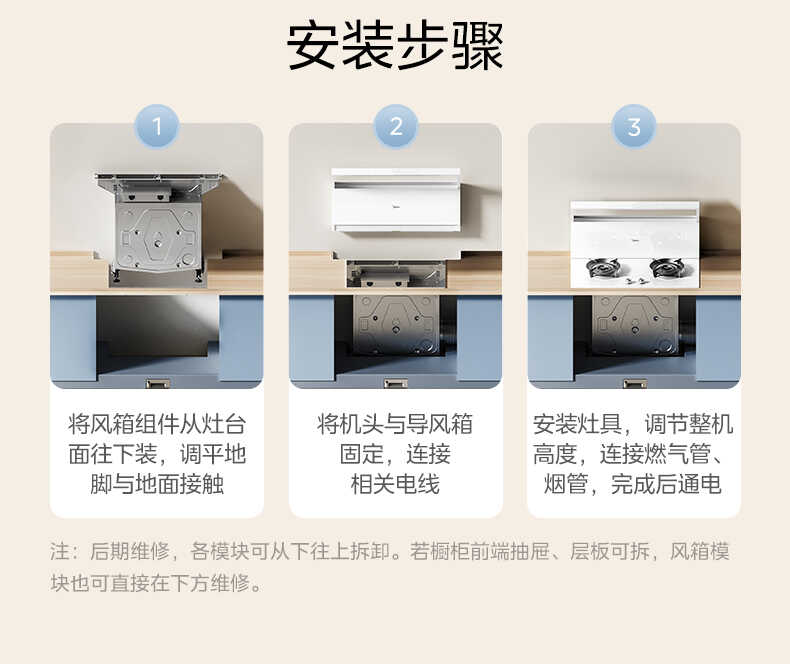 安装步骤

1

将风箱组件从灶台面往下装，调平地脚与地面接触

2

将机头与导风箱固定，连接相关电线

3

安装灶具，调节整机高度，连接燃气管、烟管，完成后通电

注：后期维修，各模块可从下往上拆卸。若橱柜前端抽屉、层板可拆，风箱模块也可直接在下方维修。