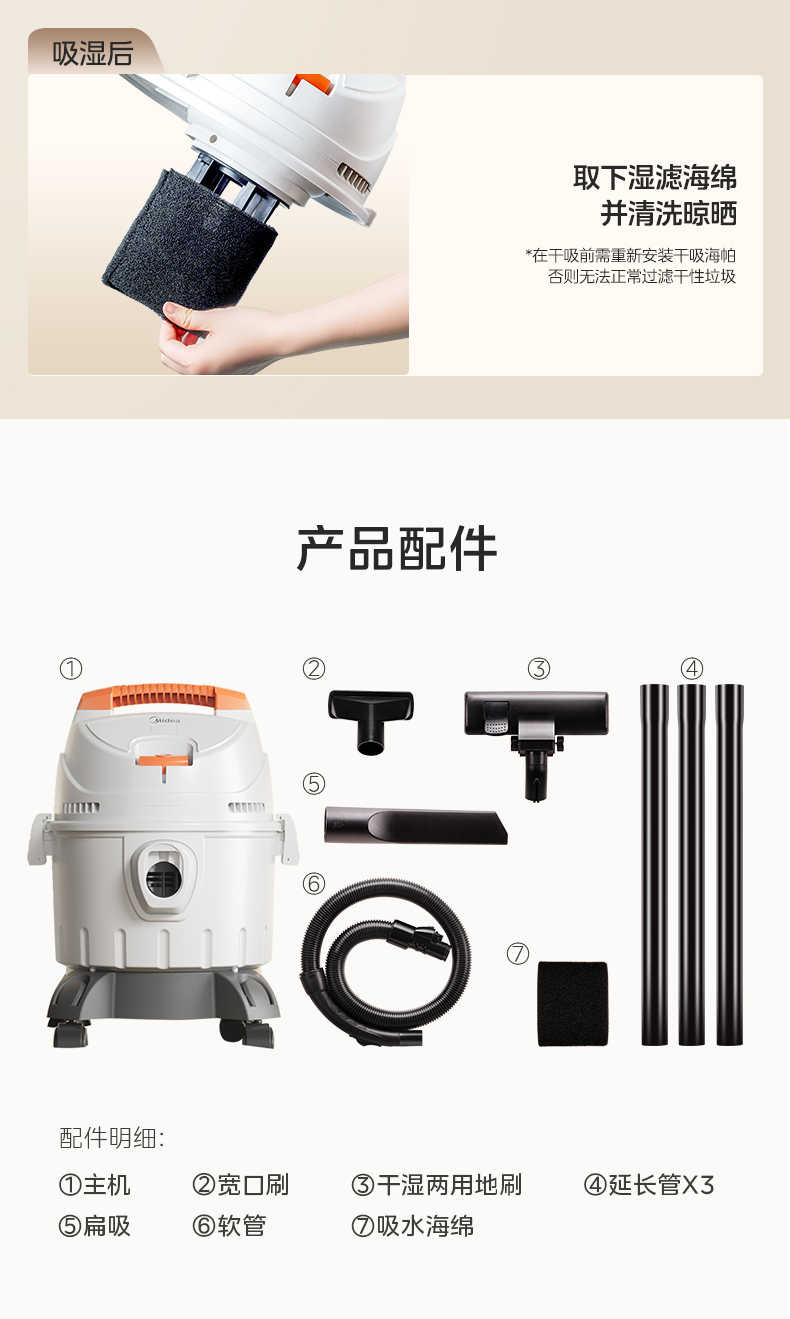 吸湿后

取下湿滤海绵
并清洗晾晒

*在干吸前需重新安装干吸海帕
否则无法正常过滤干性垃圾

产品配件

①

Midea

②

③

④

⑤

⑥

⑦

配件明细:

①主机 ②宽口刷 ③干湿两用地刷 ④延长管X3

⑤扁吸 ⑥软管 ⑦吸水海绵