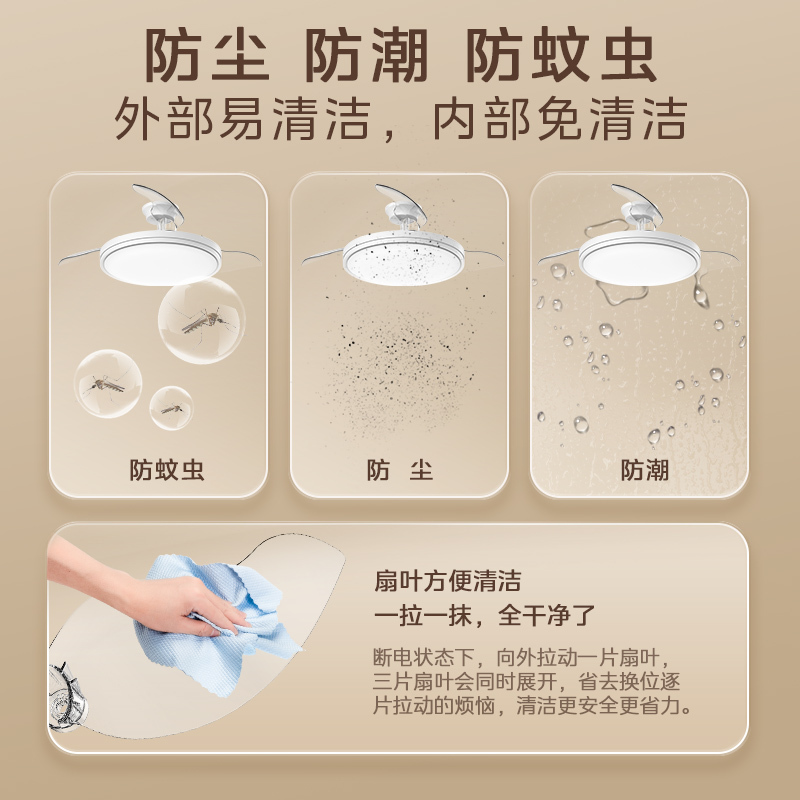 防尘 防潮 防蚊虫
外部易清洁，内部免清洁

防蚊虫

防 尘

防潮

扇叶方便清洁
一拉一抹，全干净了
断电状态下，向外拉动一片扇叶，三片扇叶会同时展开，省去换位逐片拉动的烦恼，清洁更安全更省力。