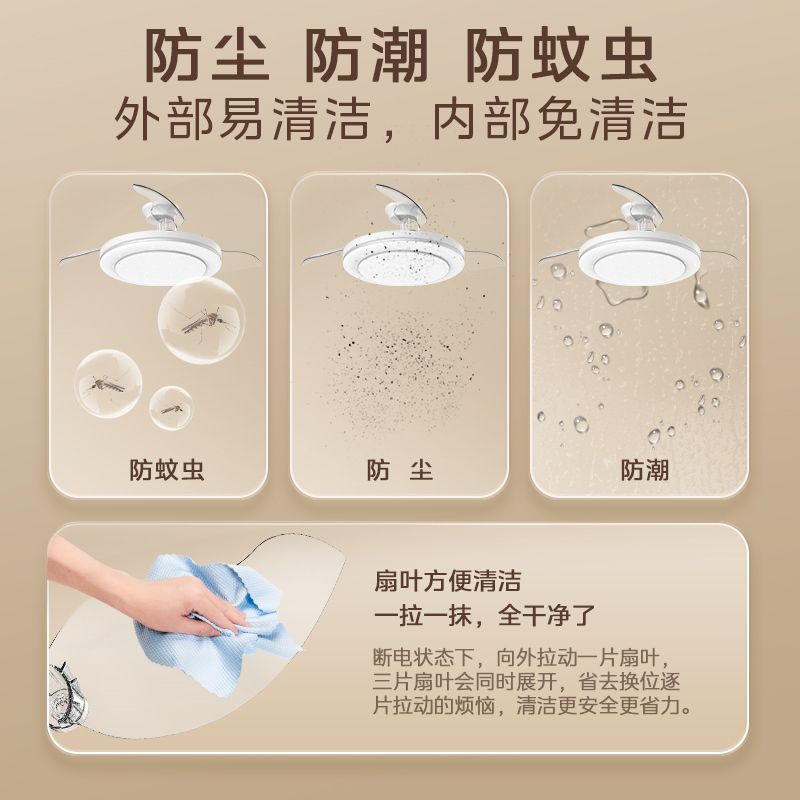 防尘 防潮 防蚊虫
外部易清洁，内部免清洁

防蚊虫

防 尘

防潮

扇叶方便清洁
一拉一抹，全干净了
断电状态下，向外拉动一片扇叶，三片扇叶会同时展开，省去换位逐片拉动的烦恼，清洁更安全更省力。