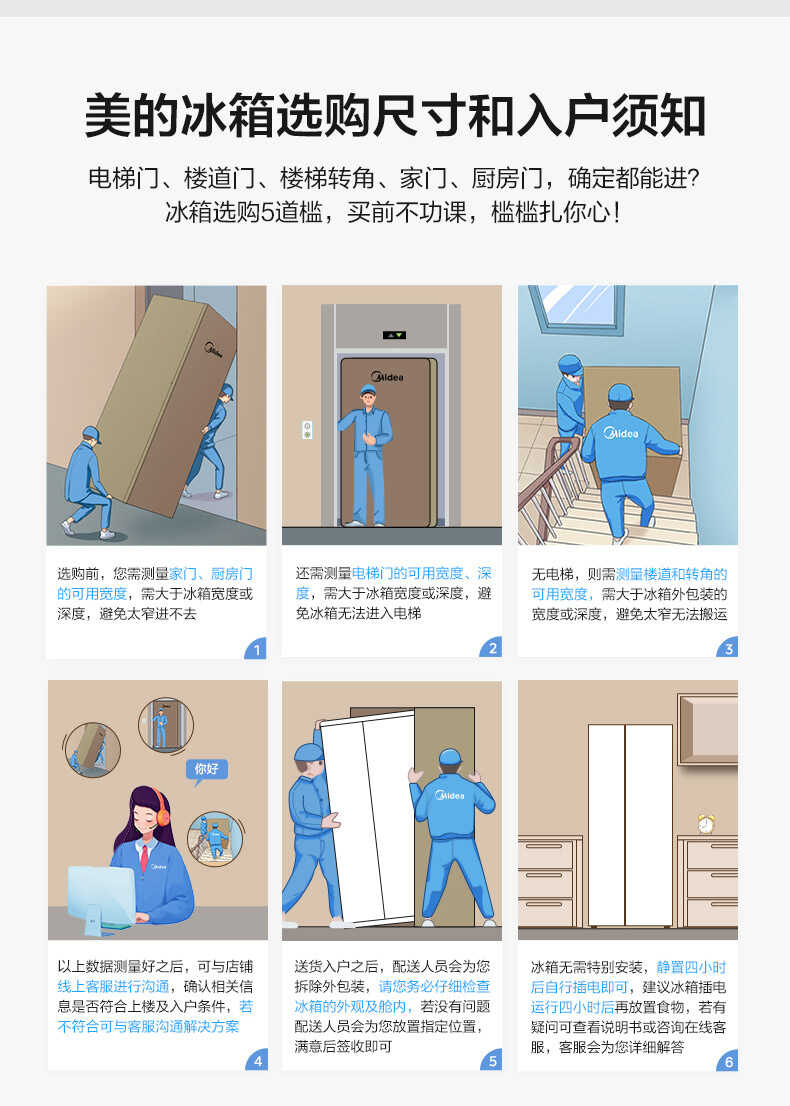 美的冰箱选购尺寸和入户须知

电梯门、楼道门、楼梯转角、家门、厨房门，确定都能进?
冰箱选购5道槛，买前不功课，槛槛扎你心!

Midea

选购前，您需测量家门、厨房门的可用宽度，需大于冰箱宽度或深度，避免太窄进不去

1

Midea

还需测量电梯门的可用宽度、深度，需大于冰箱宽度或深度，避免冰箱无法进入电梯

2

Midea

无电梯，则需测量楼道和转角的可用宽度，需大于冰箱外包装的宽度或深度，避免太窄无法搬运

3

你好

以上数据测量好之后，可与店铺线上客服进行沟通，确认相关信息是否符合上楼及入户条件，若不符合可与客服沟通解决方案

4

Midea

送货入户之后，配送人员会为您拆除外包装，请您务必仔细检查冰箱的外观及舱内，若没有问题配送人员会为您放置指定位置，满意后签收即可

5

冰箱无需特别安装，静置四小时后自行插电即可，建议冰箱插电运行四小时后再放置食物，若有疑问可查看说明书或咨询在线客服，客服会为您详细解答

6