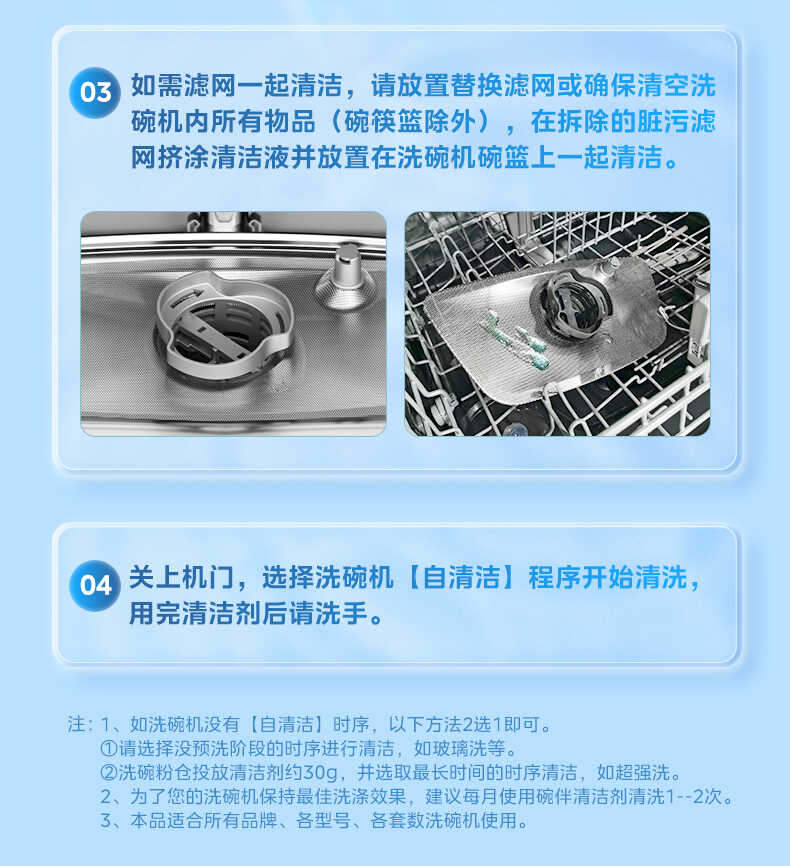 03 如需滤网一起清洁，请放置替换滤网或确保清空洗碗机内所有物品（碗筷篮除外），在拆除的脏污滤网挤涂清洁液并放置在洗碗机碗篮上一起清洁。

04 关上机门，选择洗碗机【自清洁】程序开始清洗，用完清洁剂后请洗手。

注：1、如洗碗机没有【自清洁】时序，以下方法2选1即可。
①请选择没预洗阶段的时序进行清洁，如玻璃洗等。
②洗碗粉仓投放清洁剂约30g，并选取最长时间的时序清洁，如超强洗。
2、为了您的洗碗机保持最佳洗涤效果，建议每月使用碗伴清洁剂清洗1--2次。
3、本品适合所有品牌、各型号、各套数洗碗机使用。