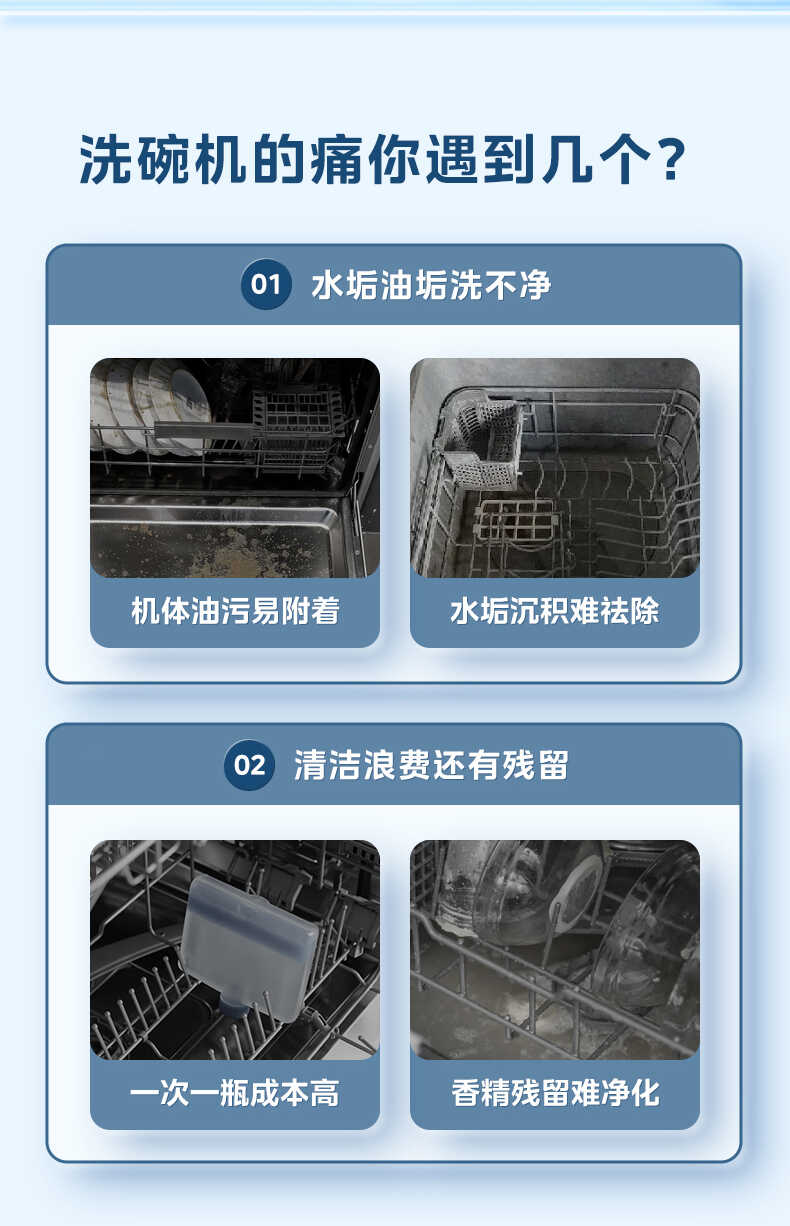 洗碗机的痛你遇到几个？

01 水垢油垢洗不净

机体油污易附着

水垢沉积难祛除

02 清洁浪费还有残留

一次一瓶成本高

香精残留难净化