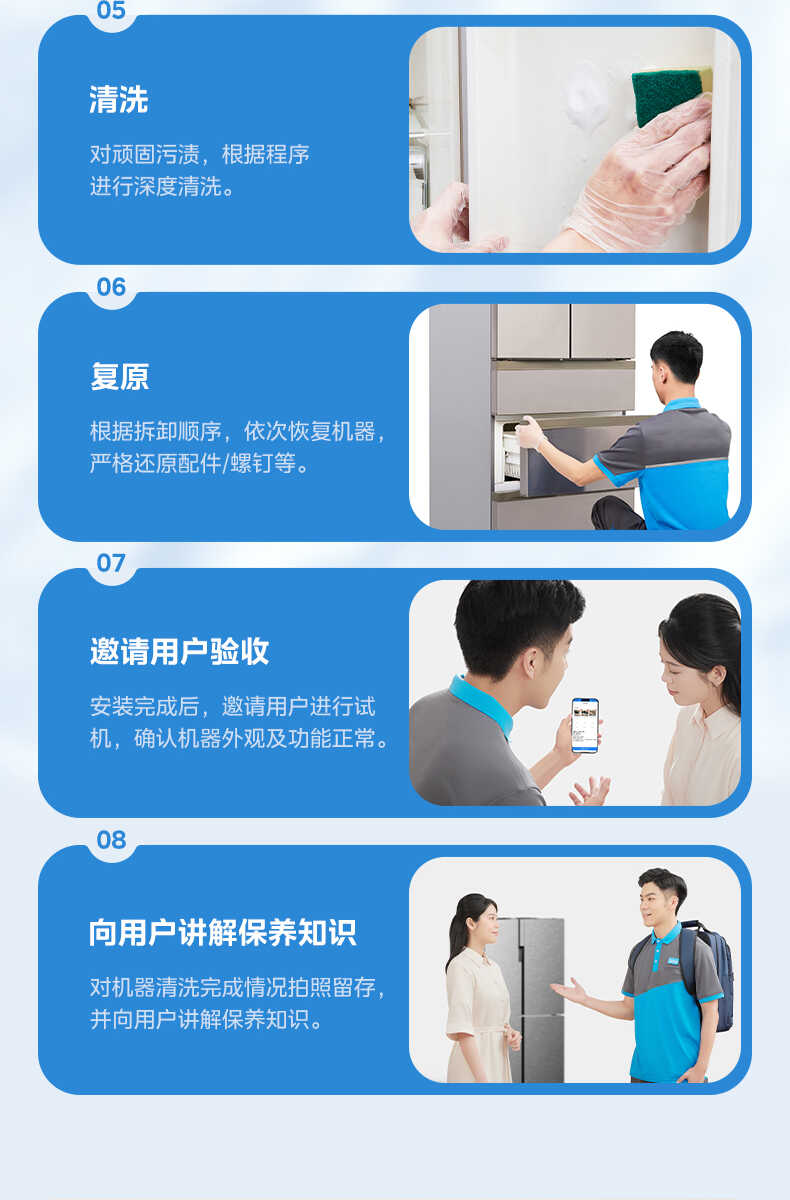 05

清洗

对顽固污渍，根据程序进行深度清洗。

06

复原

根据拆卸顺序，依次恢复机器，严格还原配件/螺钉等。

07

邀请用户验收

安装完成后，邀请用户进行试机，确认机器外观及功能正常。

08

向用户讲解保养知识

对机器清洗完成情况拍照留存，并向用户讲解保养知识。