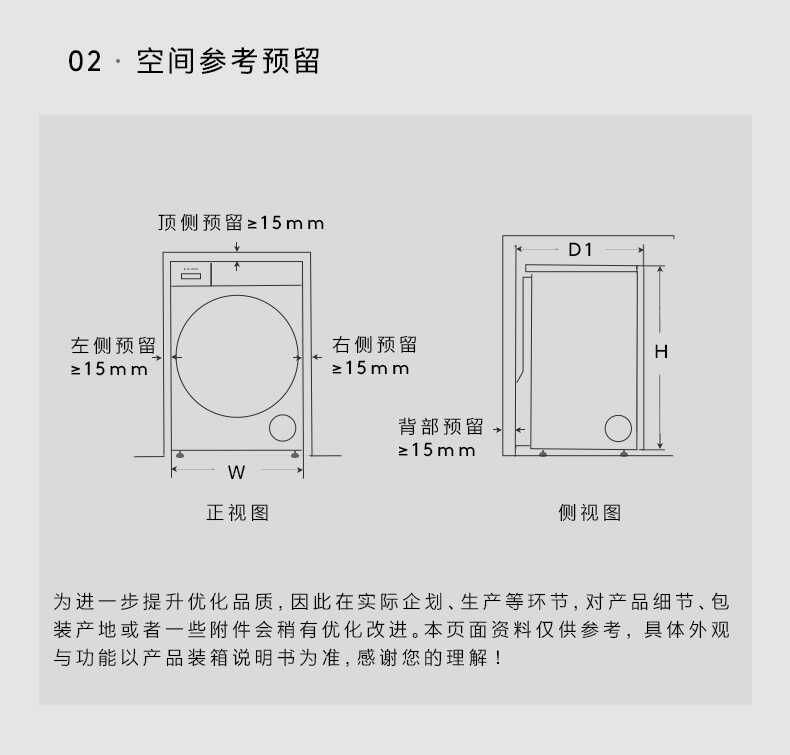 02 · 空间参考预留

顶侧预留≥15mm

左侧预留
≥15mm

右侧预留
≥15mm

W

正视图

D1

H

背部预留
≥15mm

侧视图

为进一步提升优化品质，因此在实际企划、生产等环节，对产品细节、包装产地或者一些附件会稍有优化改进。本页面资料仅供参考，具体外观与功能以产品装箱说明书为准，感谢您的理解！