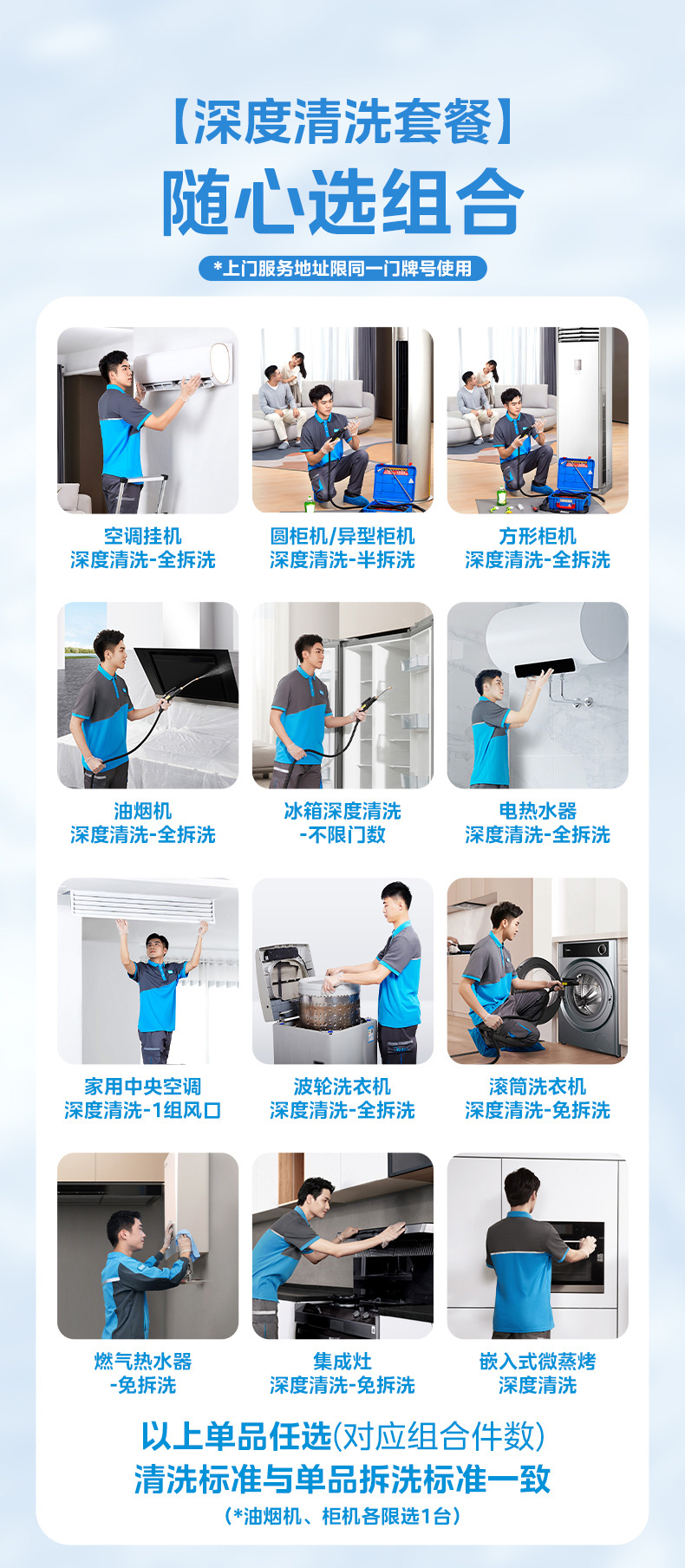 【深度清洗套餐】
随心选组合

*上门服务地址限同一门牌号使用

空调挂机
深度清洗-全拆洗

圆柜机/异型柜机
深度清洗-半拆洗

方形柜机
深度清洗-全拆洗

油烟机
深度清洗-全拆洗

冰箱深度清洗
-不限门数

电热水器
深度清洗-全拆洗

家用中央空调
深度清洗-1组风口

波轮洗衣机
深度清洗-全拆洗

滚筒洗衣机
深度清洗-免拆洗

燃气热水器
-免拆洗

集成灶
深度清洗-免拆洗

嵌入式微蒸烤
深度清洗

以上单品任选(对应组合件数)
清洗标准与单品拆洗标准一致
(*油烟机、柜机各限选1台)