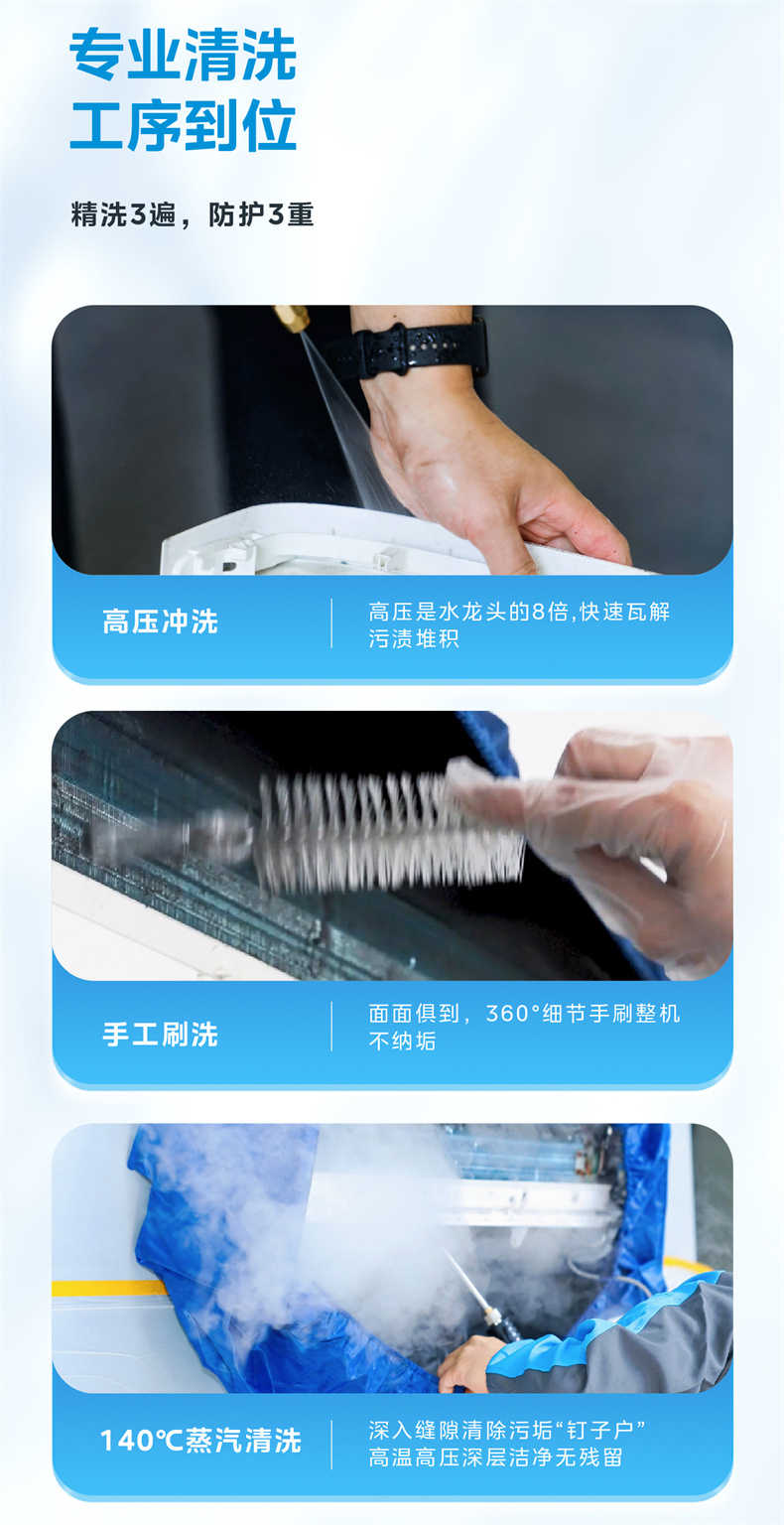 专业清洗
工序到位

精洗3遍，防护3重

高压冲洗

高压是水龙头的8倍,快速瓦解污渍堆积

手工刷洗

面面俱到，360°细节手刷整机不纳垢

140℃蒸汽清洗

深入缝隙清除污垢“钉子户”
高温高压深层洁净无残留