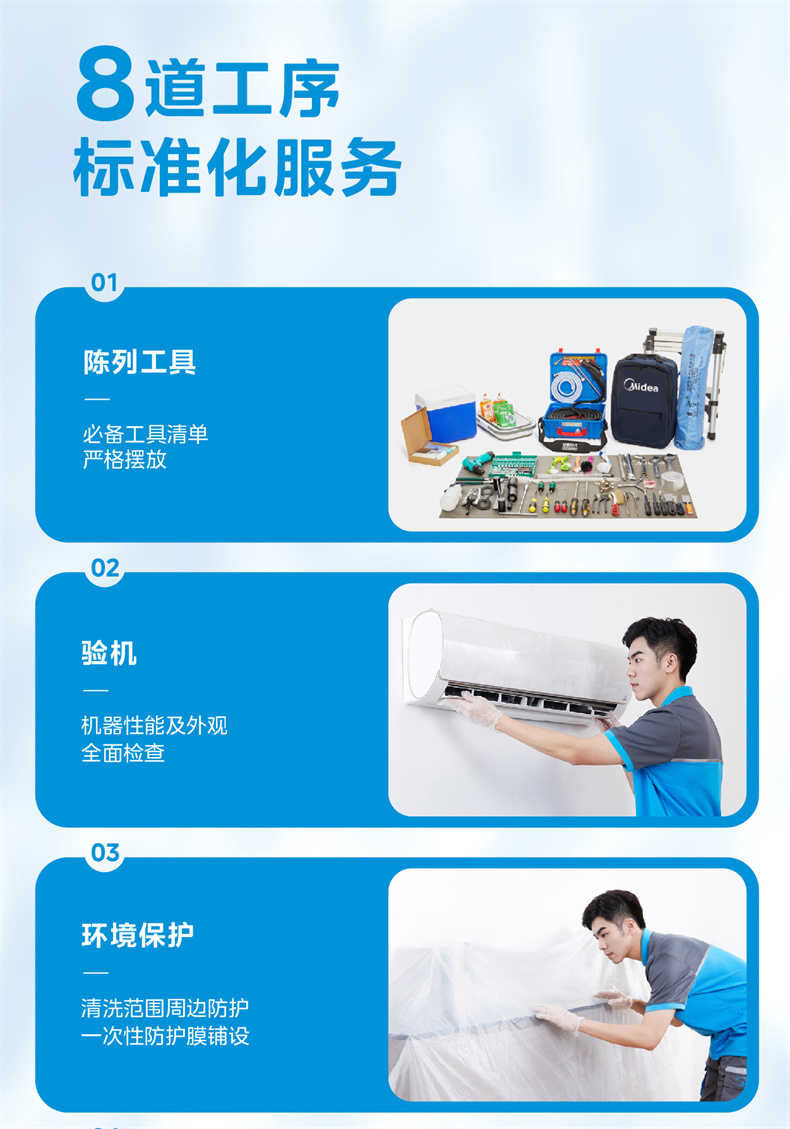 8道工序
标准化服务

01

陈列工具
—
必备工具清单
严格摆放

Midea

02

验机
—
机器性能及外观
全面检查

03

环境保护
—
清洗范围周边防护
一次性防护膜铺设