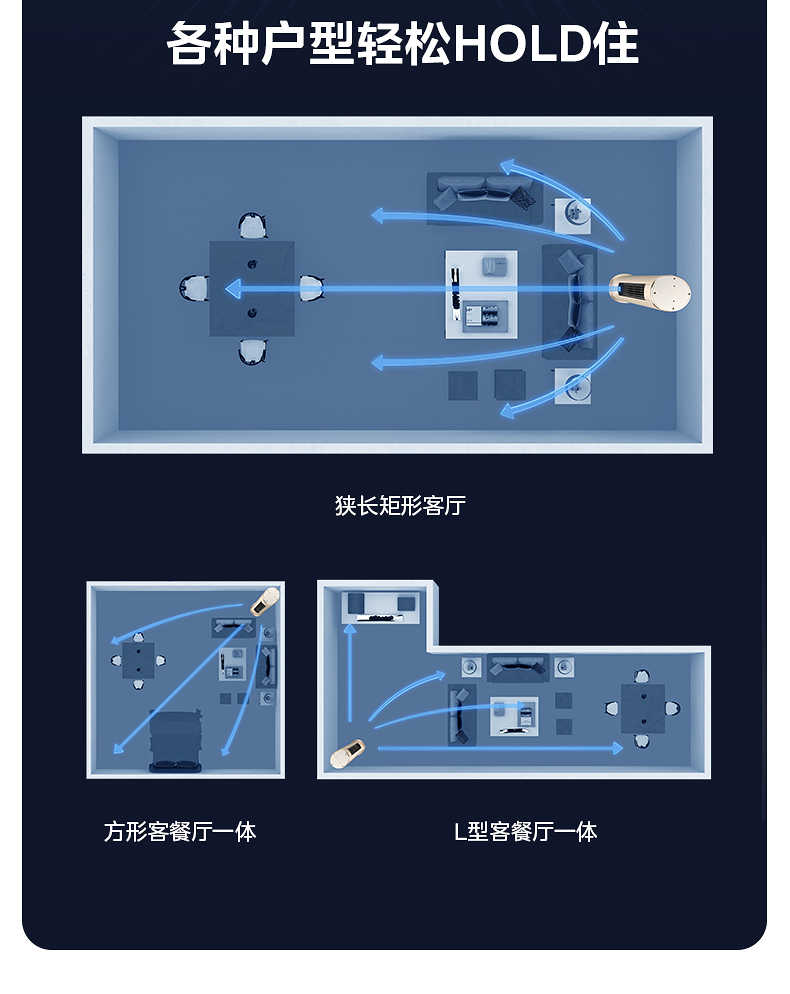 各种户型轻松HOLD住

狭长矩形客厅

方形客餐厅一体

L型客餐厅一体