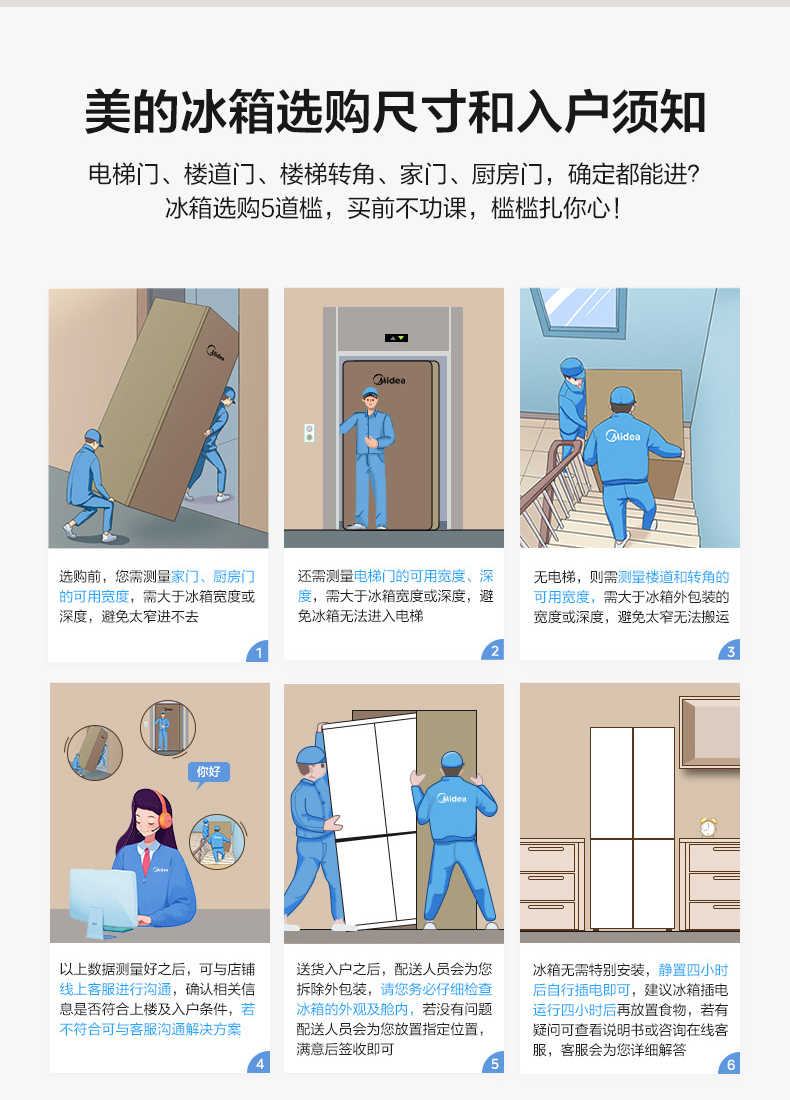 美的冰箱选购尺寸和入户须知

电梯门、楼道门、楼梯转角、家门、厨房门，确定都能进？
冰箱选购5道槛，买前不功课，槛槛扎你心！

Midea

选购前，您需测量家门、厨房门的可用宽度，需大于冰箱宽度或深度，避免太窄进不去

1

Midea

还需测量电梯门的可用宽度、深度，需大于冰箱宽度或深度，避免冰箱无法进入电梯

2

Midea

无电梯，则需测量楼道和转角的可用宽度，需大于冰箱外包装的宽度或深度，避免太窄无法搬运

3

你好

Midea

以上数据测量好之后，可与店铺线上客服进行沟通，确认相关信息是否符合上楼及入户条件，若不符合可与客服沟通解决方案

4

Midea

送货入户之后，配送人员会为您拆除外包装，请您务必仔细检查冰箱的外观及舱内，若没有问题配送人员会为您放置指定位置，满意后签收即可

5

冰箱无需特别安装，静置四小时后自行插电即可，建议冰箱插电运行四小时后再放置食物，若有疑问可查看说明书或咨询在线客服，客服会为您详细解答

6