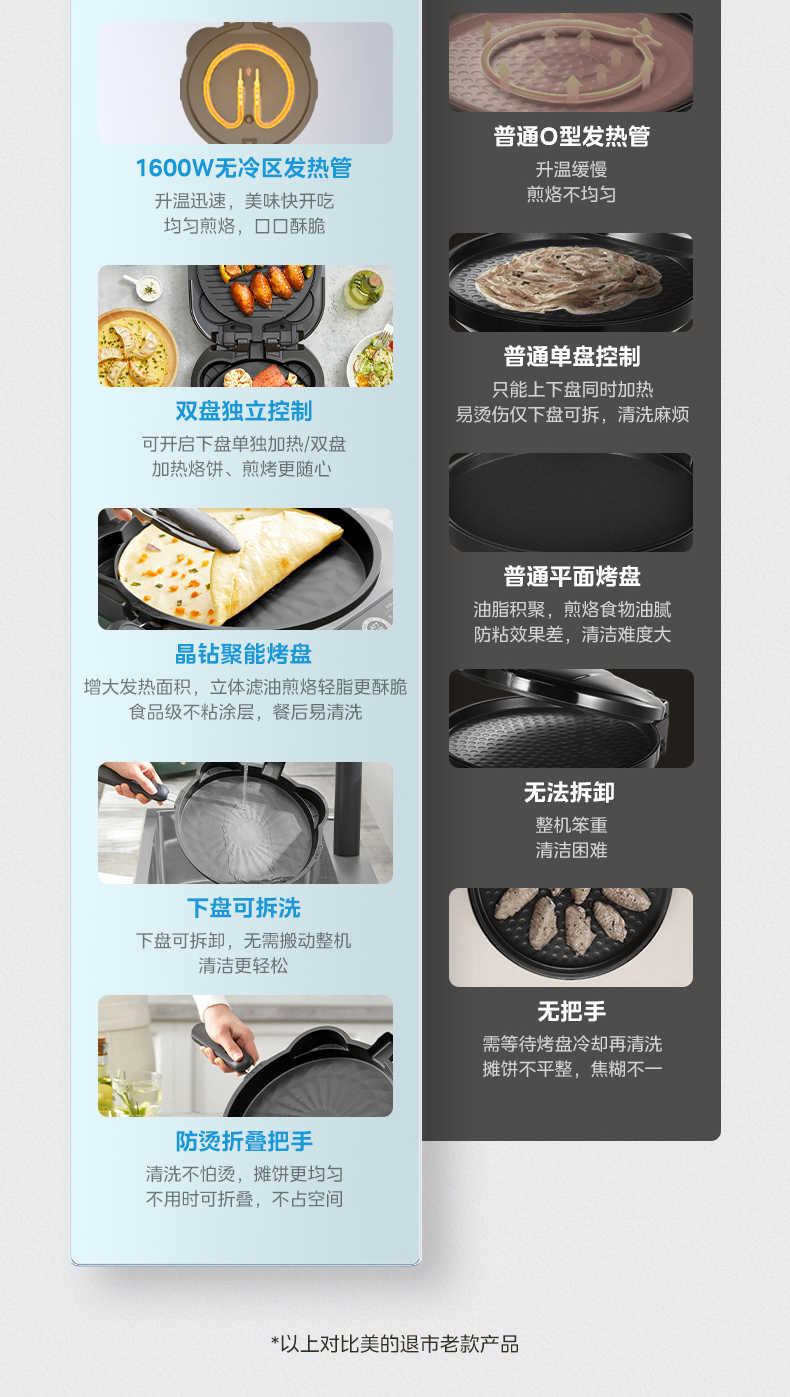 1600W无冷区发热管
升温迅速，美味快开吃
均匀煎烙，口口酥脆

双盘独立控制
可开启下盘单独加热/双盘
加热烙饼、煎烤更随心

晶钻聚能烤盘
增大发热面积，立体滤油煎烙轻脂更酥脆
食品级不粘涂层，餐后易清洗

下盘可拆洗
下盘可拆卸，无需搬动整机
清洁更轻松

防烫折叠把手
清洗不怕烫，摊饼更均匀
不用时可折叠，不占空间

普通O型发热管
升温缓慢
煎烙不均匀

普通单盘控制
只能上下盘同时加热
易烫伤仅下盘可拆，清洗麻烦

普通平面烤盘
油脂积聚，煎烙食物油腻
防粘效果差，清洁难度大

无法拆卸
整机笨重
清洁困难

无把手
需等待烤盘冷却再清洗
摊饼不平整，焦糊不一

*以上对比美的退市老款产品