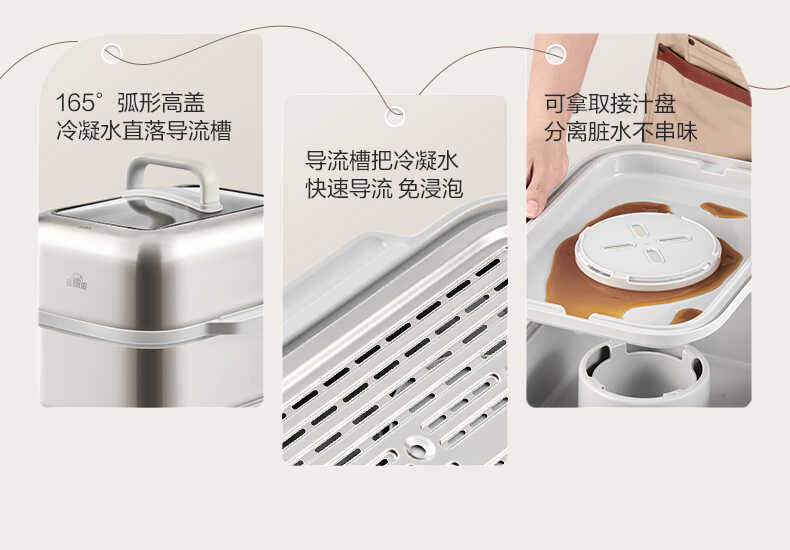 165° 弧形高盖
冷凝水直落导流槽

导流槽把冷凝水
快速导流 免浸泡

可拿取接汁盘
分离脏水不串味