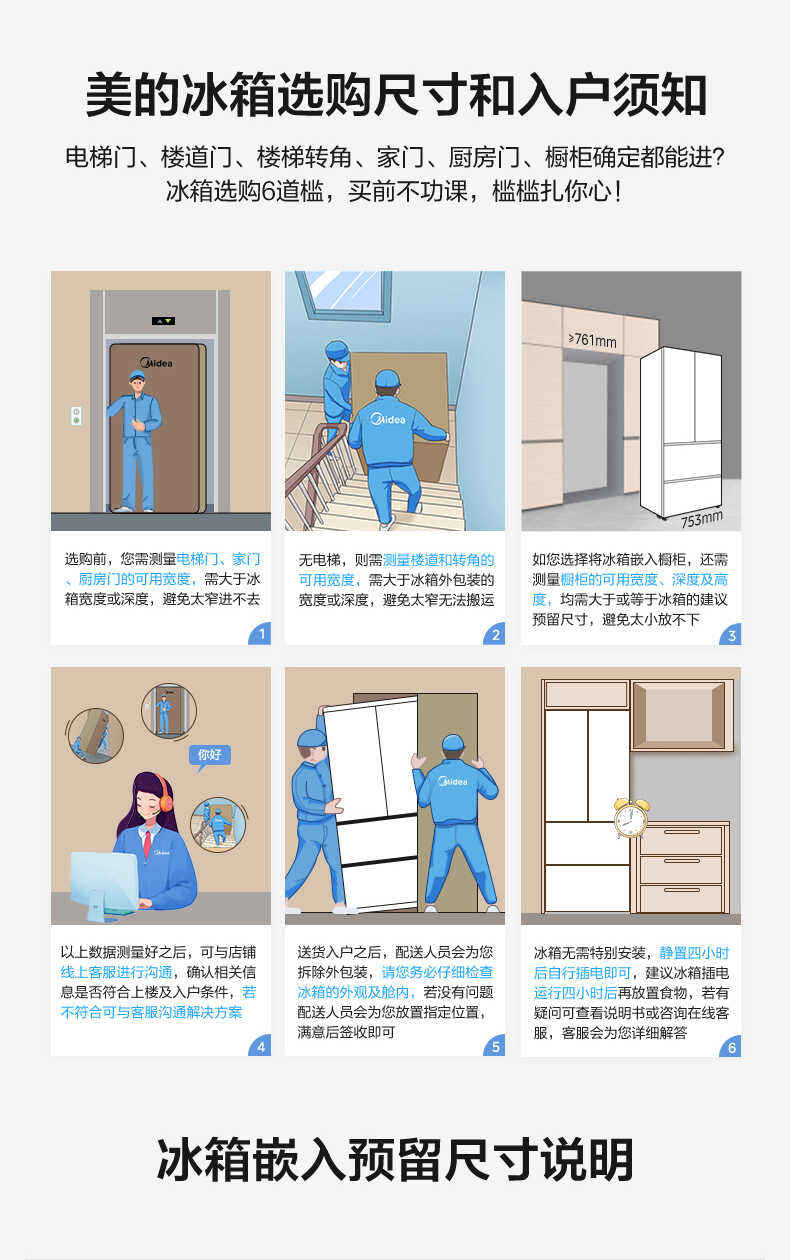 美的冰箱选购尺寸和入户须知

电梯门、楼道门、楼梯转角、家门、厨房门、橱柜确定都能进?
冰箱选购6道槛，买前不功课，槛槛扎你心!

Midea

选购前，您需测量电梯门、家门、厨房门的可用宽度，需大于冰箱宽度或深度，避免太窄进不去

1

Midea

无电梯，则需测量楼道和转角的可用宽度，需大于冰箱外包装的宽度或深度，避免太窄无法搬运

2

≥761mm

753mm

如您选择将冰箱嵌入橱柜，还需测量橱柜的可用宽度、深度及高度，均需大于或等于冰箱的建议预留尺寸，避免太小放不下

3

你好

Midea

以上数据测量好之后，可与店铺线上客服进行沟通，确认相关信息是否符合上楼及入户条件，若不符合可与客服沟通解决方案

4

Midea

送货入户之后，配送人员会为您拆除外包装，请您务必仔细检查冰箱的外观及舱内，若没有问题配送人员会为您放置指定位置，满意后签收即可

5

冰箱无需特别安装，静置四小时后自行插电即可，建议冰箱插电运行四小时后再放置食物，若有疑问可查看说明书或咨询在线客服，客服会为您详细解答

6

冰箱嵌入预留尺寸说明