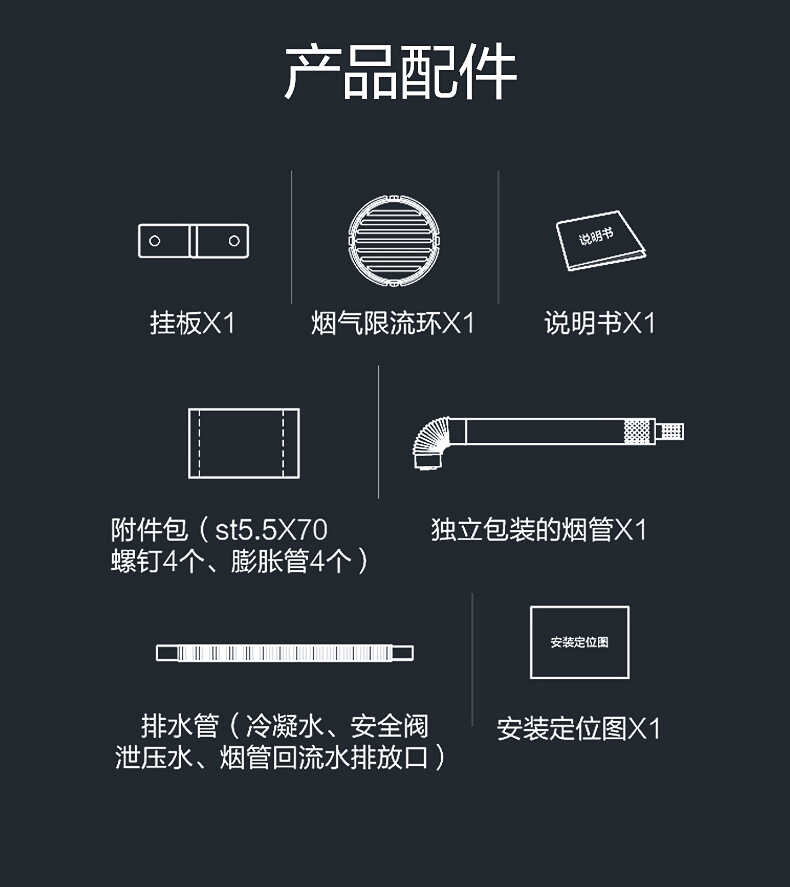 产品配件

挂板X1

烟气限流环X1

说明书

说明书X1

附件包（st5.5X70 螺钉4个、膨胀管4个）

独立包装的烟管X1

排水管（冷凝水、安全阀泄压水、烟管回流水排放口）

安装定位图

安装定位图X1