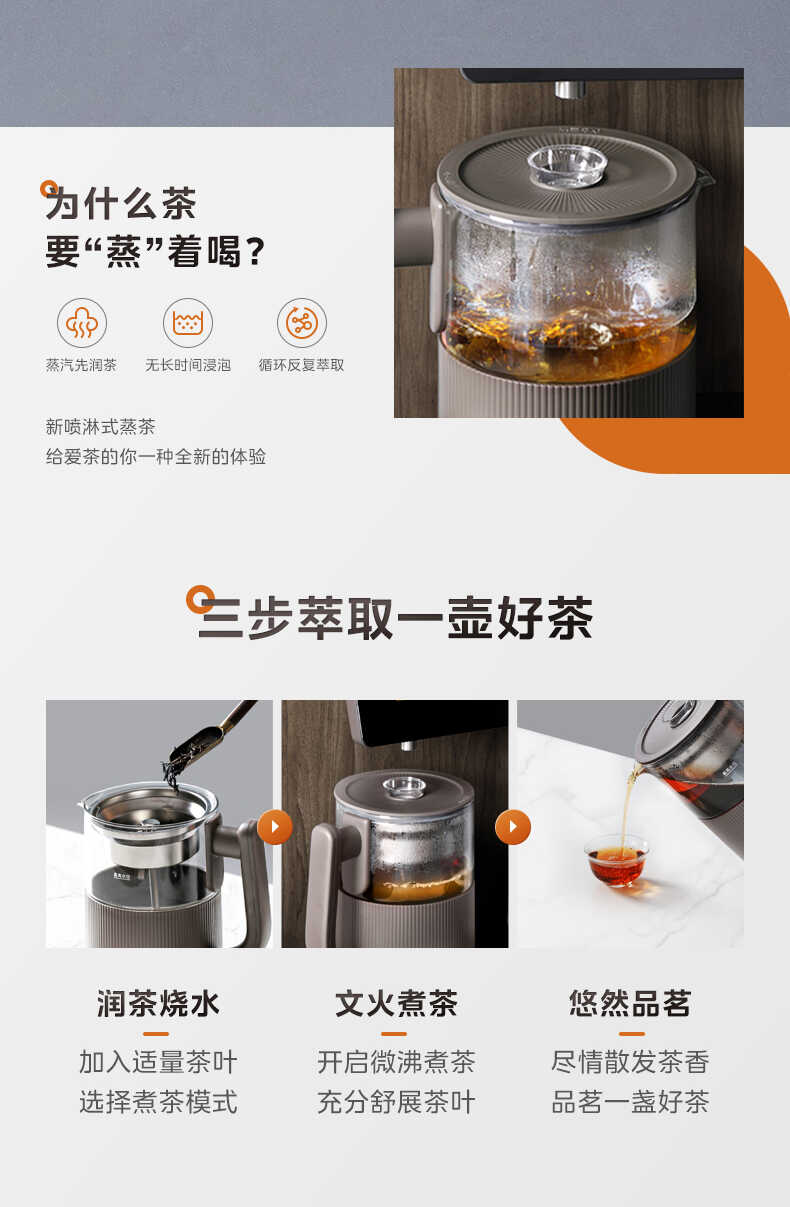 为什么茶
要“蒸”着喝？

蒸汽先润茶
无长时间浸泡
循环反复萃取

新喷淋式蒸茶
给爱茶的你一种全新的体验

三步萃取一壶好茶

润茶烧水
加入适量茶叶
选择煮茶模式

文火煮茶
开启微沸煮茶
充分舒展茶叶

悠然品茗
尽情散发茶香
品茗一盏好茶