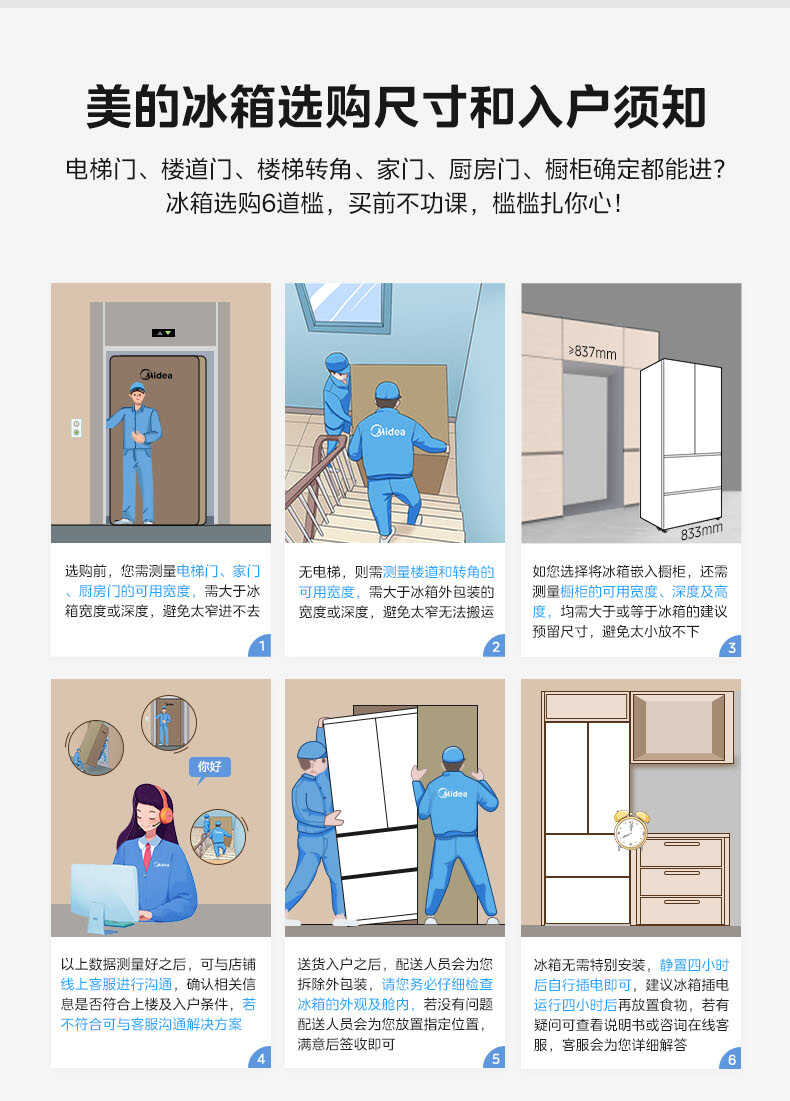 美的冰箱选购尺寸和入户须知

电梯门、楼道门、楼梯转角、家门、厨房门、橱柜确定都能进？
冰箱选购6道槛，买前不功课，槛槛扎你心！

Midea

选购前，您需测量电梯门、家门、厨房门的可用宽度，需大于冰箱宽度或深度，避免太窄进不去

1

Midea

无电梯，则需测量楼道和转角的可用宽度，需大于冰箱外包装的宽度或深度，避免太窄无法搬运

2

≥837mm

833mm

如您选择将冰箱嵌入橱柜，还需测量橱柜的可用宽度、深度及高度，均需大于或等于冰箱的建议预留尺寸，避免太小放不下

3

你好

以上数据测量好之后，可与店铺线上客服进行沟通，确认相关信息是否符合上楼及入户条件，若不符合可与客服沟通解决方案

4

Midea

送货入户之后，配送人员会为您拆除外包装，请您务必仔细检查冰箱的外观及舱内，若没有问题配送人员会为您放置指定位置，满意后签收即可

5

冰箱无需特别安装，静置四小时后自行插电即可，建议冰箱插电运行四小时后再放置食物，若有疑问可查看说明书或咨询在线客服，客服会为您详细解答

6