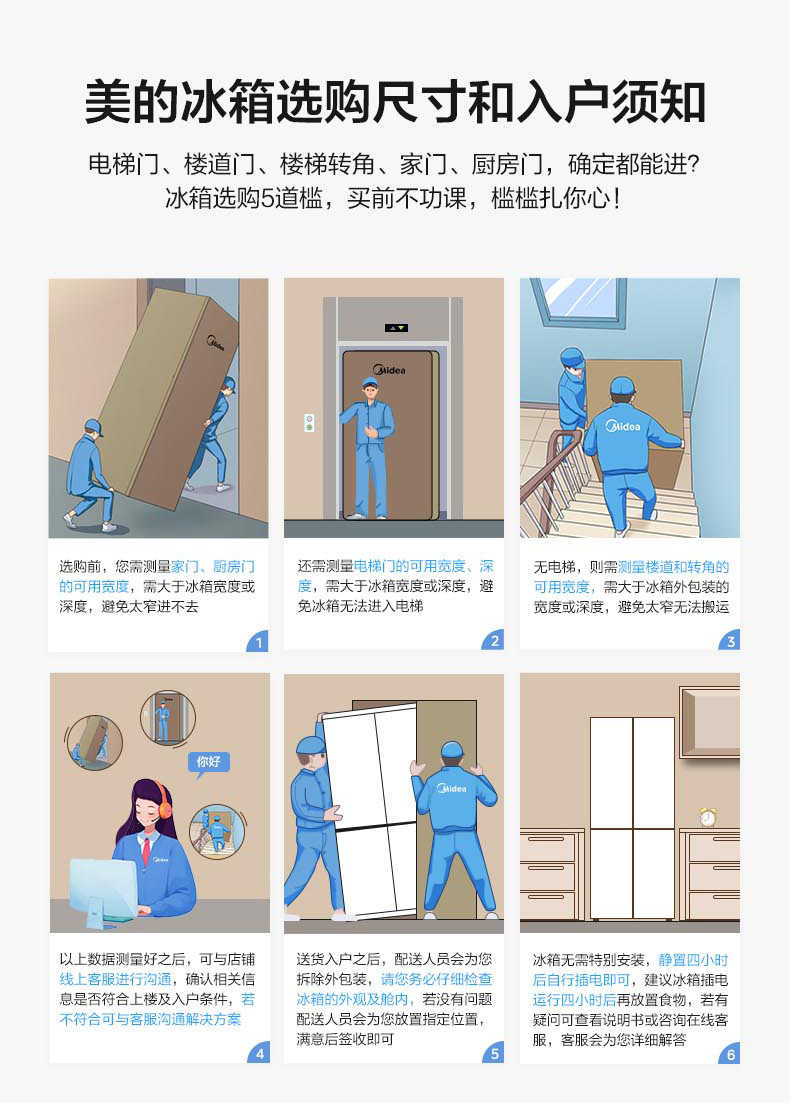 美的冰箱选购尺寸和入户须知

电梯门、楼道门、楼梯转角、家门、厨房门，确定都能进？
冰箱选购5道槛，买前不功课，槛槛扎你心！

Midea

选购前，您需测量家门、厨房门的可用宽度，需大于冰箱宽度或深度，避免太窄进不去

1

Midea

还需测量电梯门的可用宽度、深度，需大于冰箱宽度或深度，避免冰箱无法进入电梯

2

Midea

无电梯，则需测量楼道和转角的可用宽度，需大于冰箱外包装的宽度或深度，避免太窄无法搬运

3

你好

以上数据测量好之后，可与店铺线上客服进行沟通，确认相关信息是否符合上楼及入户条件，若不符合可与客服沟通解决方案

4

Midea

送货入户之后，配送人员会为您拆除外包装，请您务必仔细检查冰箱的外观及舱内，若没有问题配送人员会为您放置指定位置，满意后签收即可

5

冰箱无需特别安装，静置四小时后自行插电即可，建议冰箱插电运行四小时后再放置食物，若有疑问可查看说明书或咨询在线客服，客服会为您详细解答

6