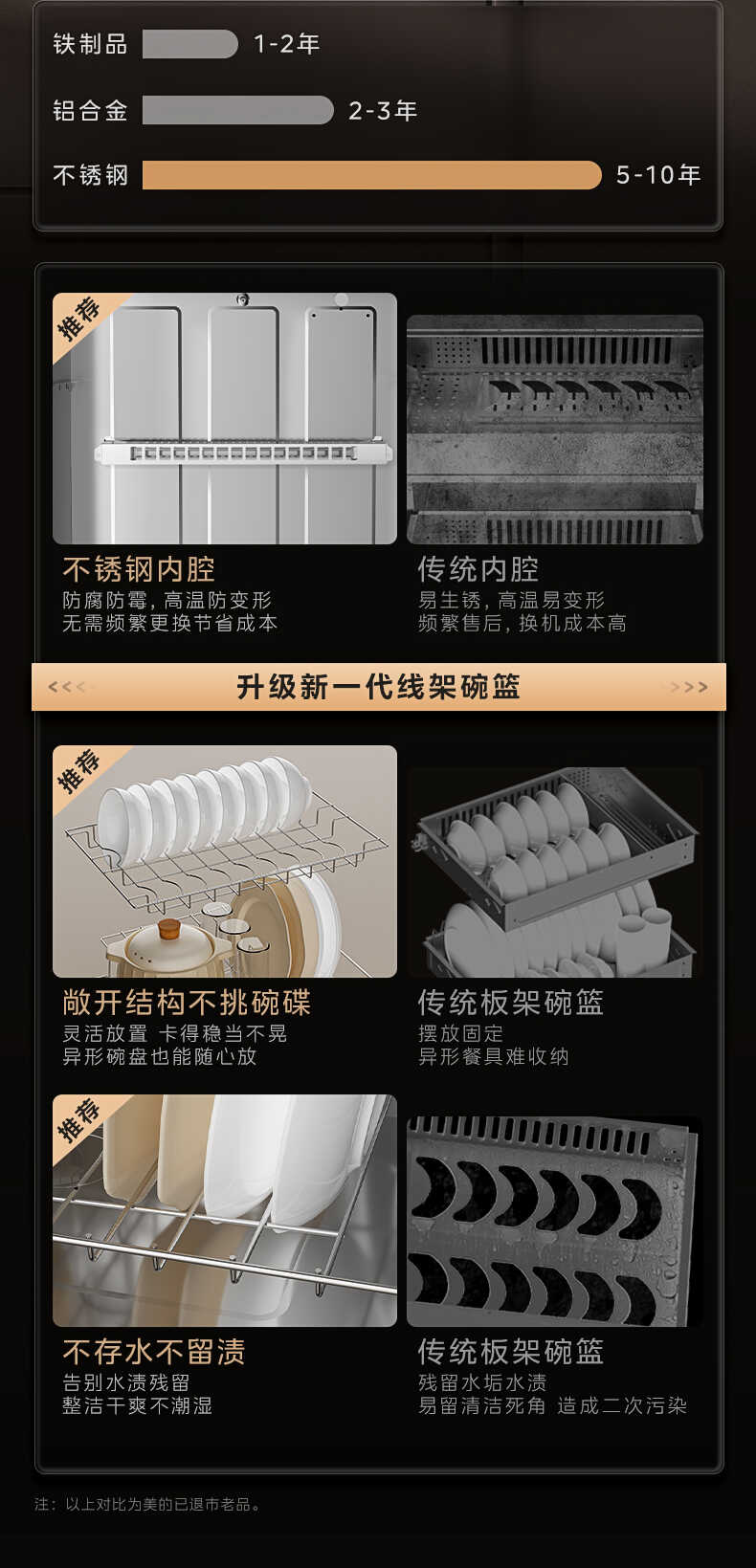 铁制品 1-2年

铝合金 2-3年

不锈钢 5-10年

推荐

不锈钢内腔
防腐防霉，高温防变形
无需频繁更换节省成本

传统内腔
易生锈，高温易变形
频繁售后，换机成本高

<<< 升级新一代线架碗篮 >>>

推荐

敞开结构不挑碗碟
灵活放置 卡得稳当不晃
异形碗盘也能随心放

传统板架碗篮
摆放固定
异形餐具难收纳

推荐

不存水不留渍
告别水渍残留
整洁干爽不潮湿

传统板架碗篮
残留水垢水渍
易留清洁死角 造成二次污染

注：以上对比为美的已退市老品。