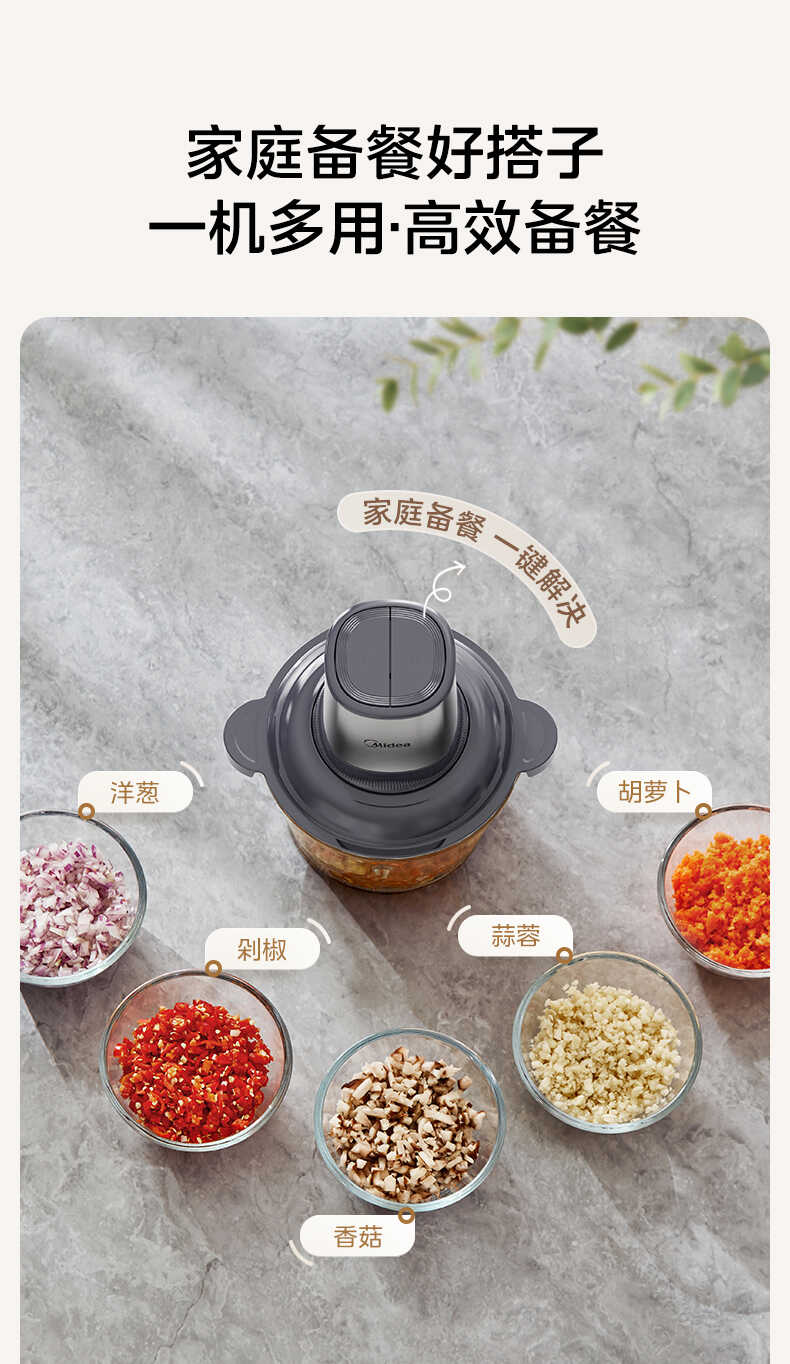 家庭备餐好搭子
一机多用·高效备餐

家庭备餐 一键解决

Midea

洋葱

胡萝卜

剁椒

蒜蓉

香菇